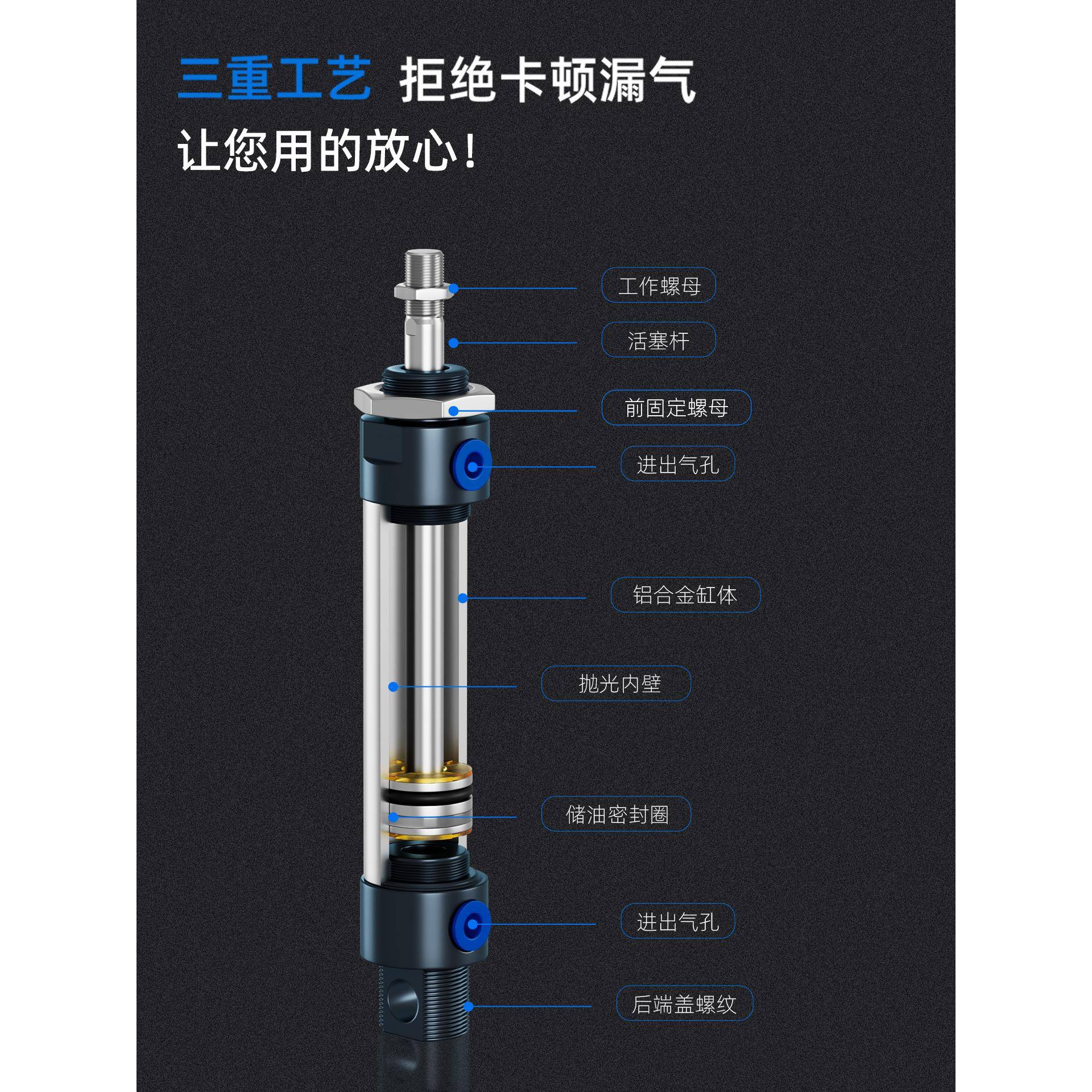 三重工艺 拒绝卡顿漏气
让您用的放心！

工作螺母
活塞杆
前固定螺母
进出气孔
铝合金缸体
抛光内壁
储油密封圈
进出气孔
后端盖螺纹