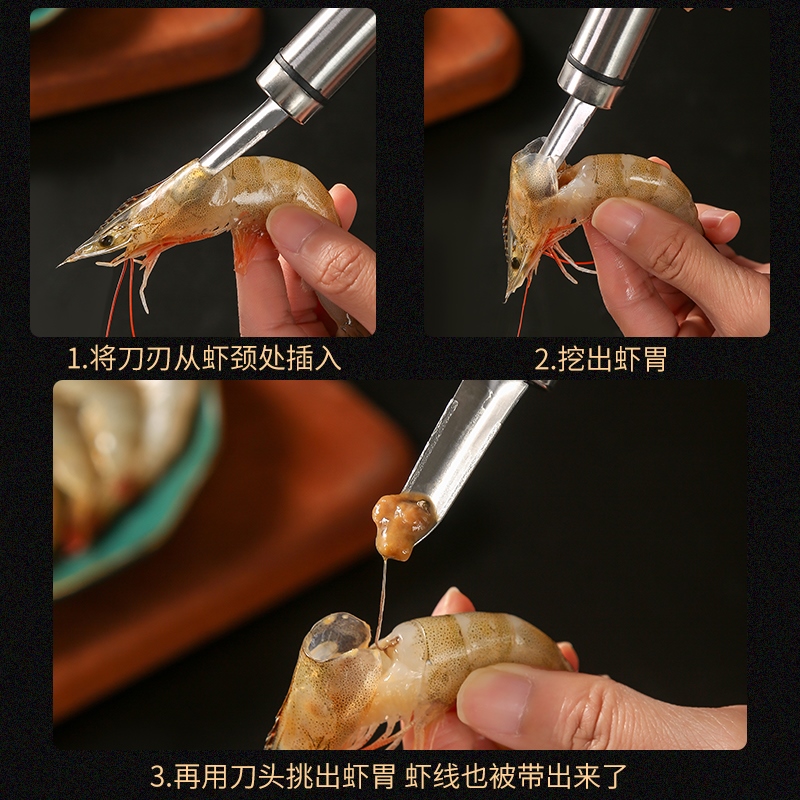 1.将刀刃从虾颈处插入

2.挖出虾胃

3.再用刀头挑出虾胃 虾线也被带出来了