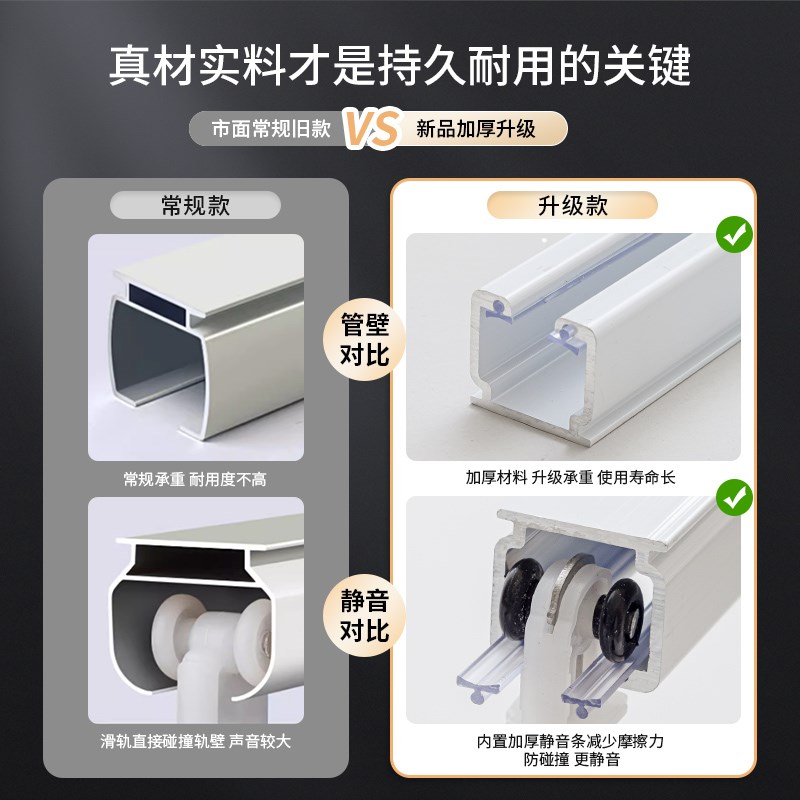 真材实料才是持久耐用的关键

市面常规旧款 VS 新品加厚升级

常规款

常规承重 耐用度不高

滑轨直接碰撞轨壁 声音较大

管壁对比

静音对比

升级款

加厚材料 升级承重 使用寿命长

内置加厚静音条减少摩擦力
防碰撞 更静音