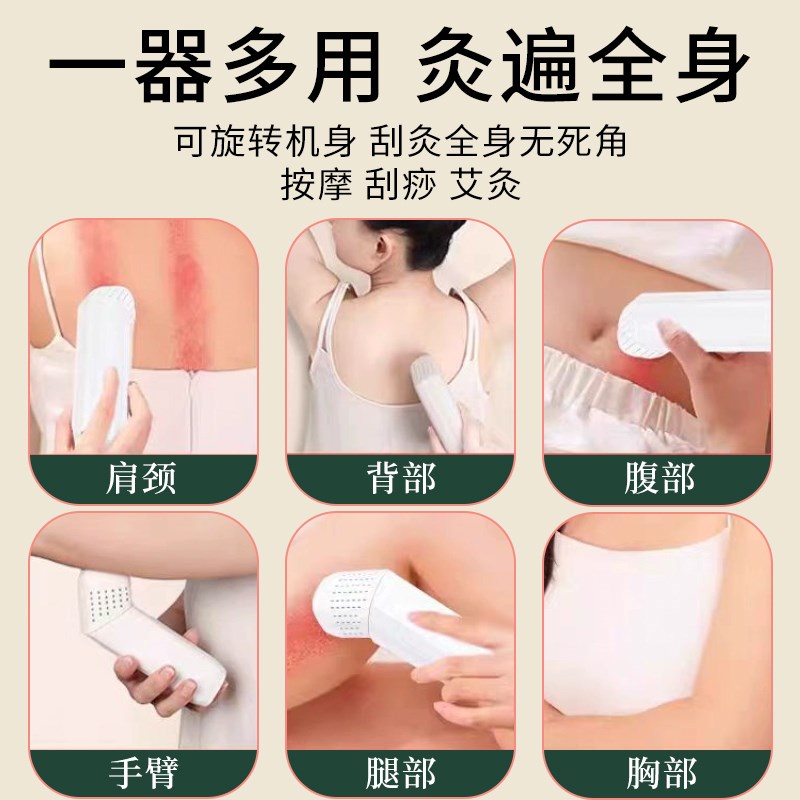 一器多用 灸遍全身

可旋转机身 刮灸全身无死角
按摩 刮痧 艾灸

肩颈

背部

腹部

手臂

腿部

胸部