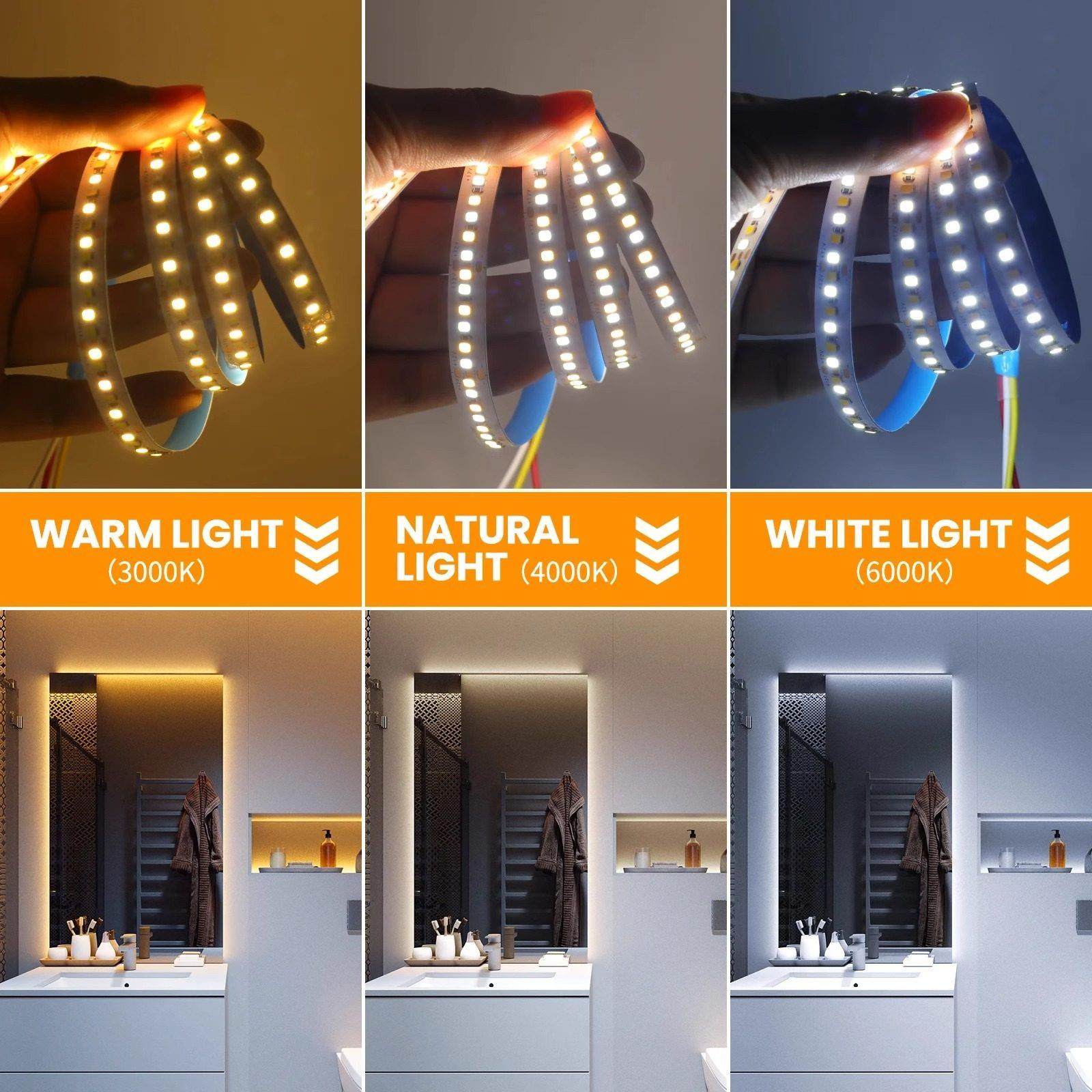 WARM LIGHT
(3000K)

NATURAL LIGHT (4000K)

WHITE LIGHT
(6000K)