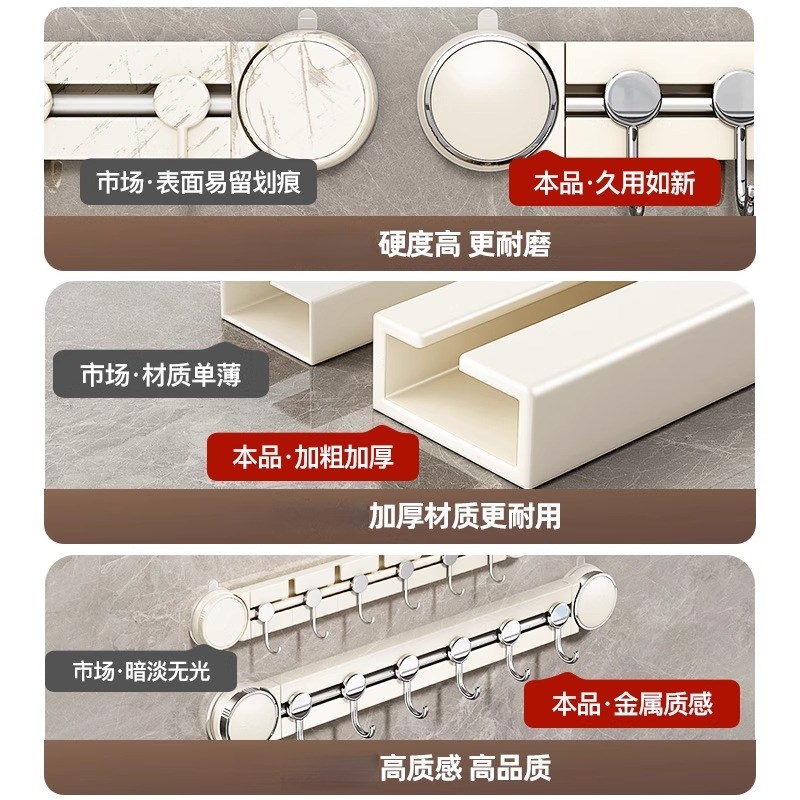 市场·表面易留划痕

本品·久用如新

硬度高 更耐磨

市场·材质单薄

本品·加粗加厚

加厚材质更耐用

市场·暗淡无光

本品·金属质感

高质感 高品质