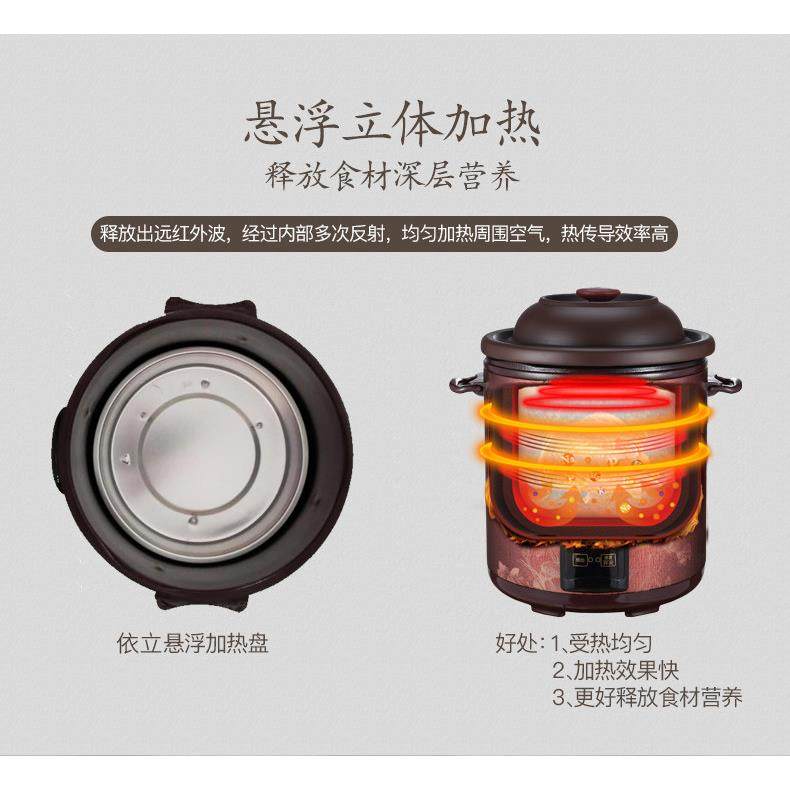 悬浮立体加热
释放食材深层营养

释放出远红外波，经过内部多次反射，均匀加热周围空气，热传导效率高

依立悬浮加热盘

好处：1、受热均匀
2、加热效果快
3、更好释放食材营养