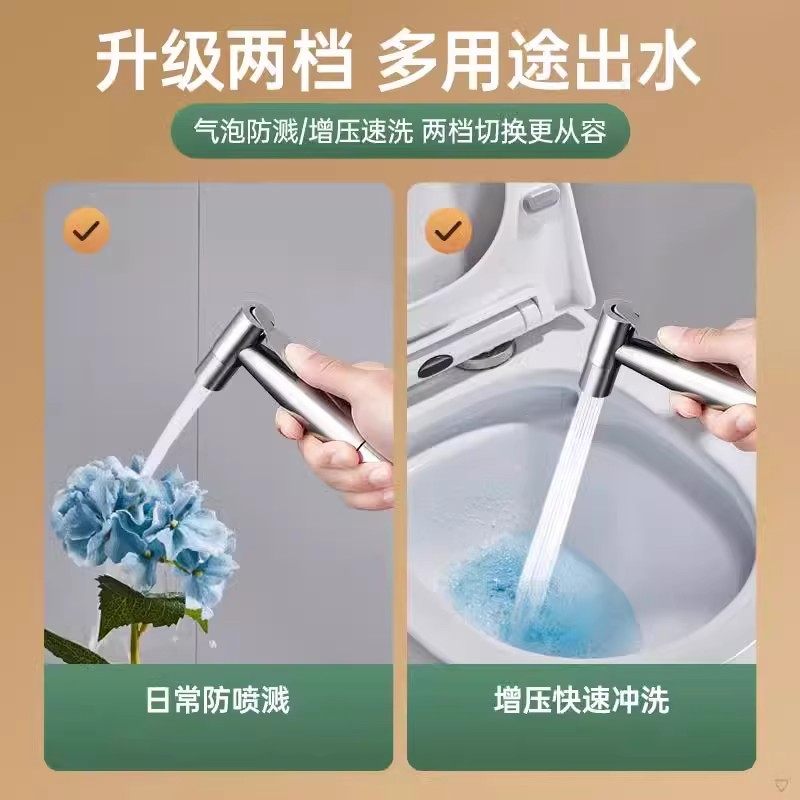 升级两档 多用途出水

气泡防溅/增压速洗 两档切换更从容

日常防喷溅

增压快速冲洗