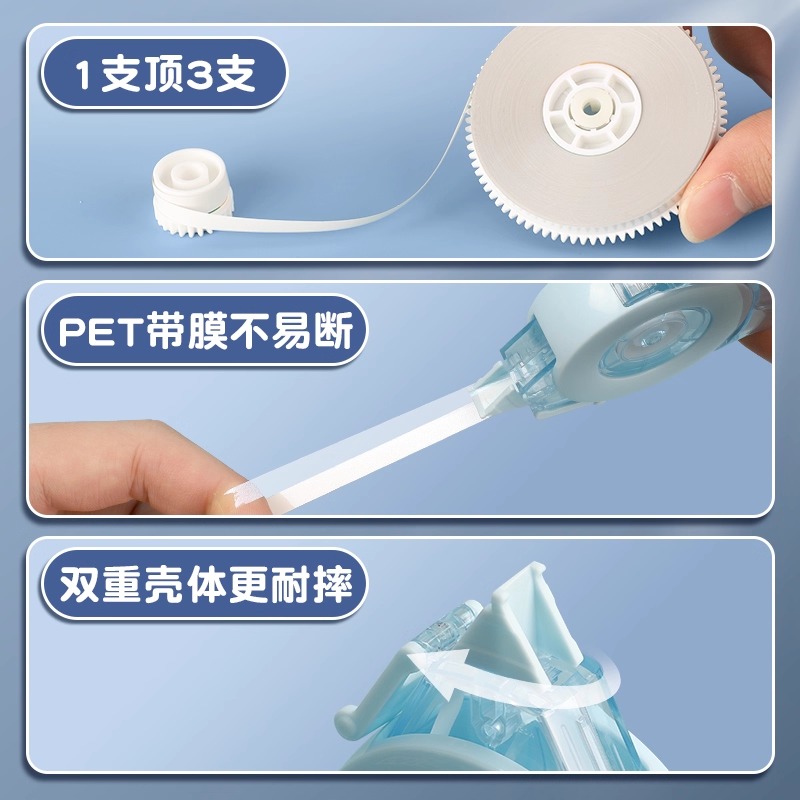 1支顶3支

PET带膜不易断

双重壳体更耐摔