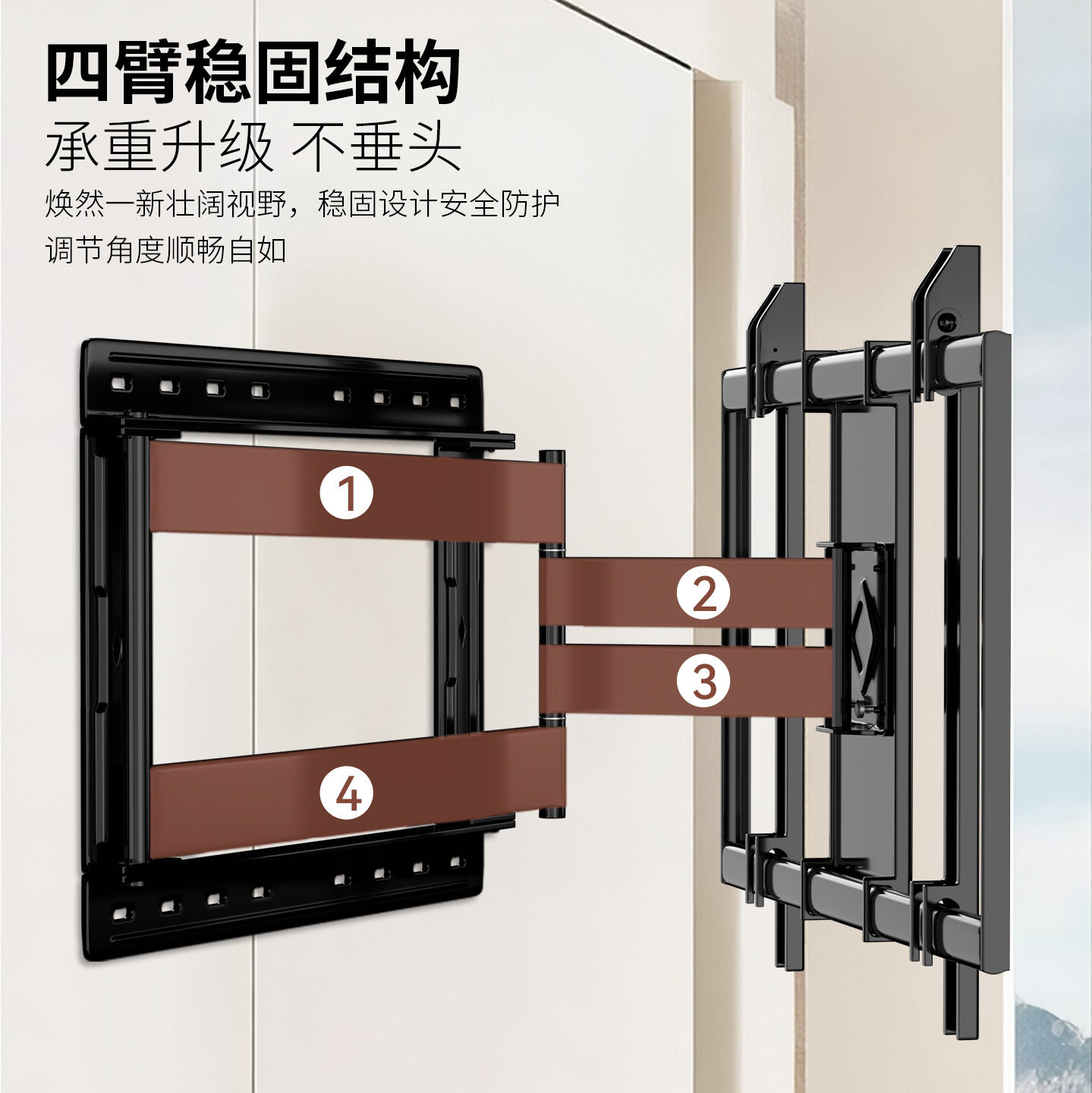 四臂稳固结构

承重升级 不垂头

焕然一新壮阔视野，稳固设计安全防护

调节角度顺畅自如

1

2

3

4