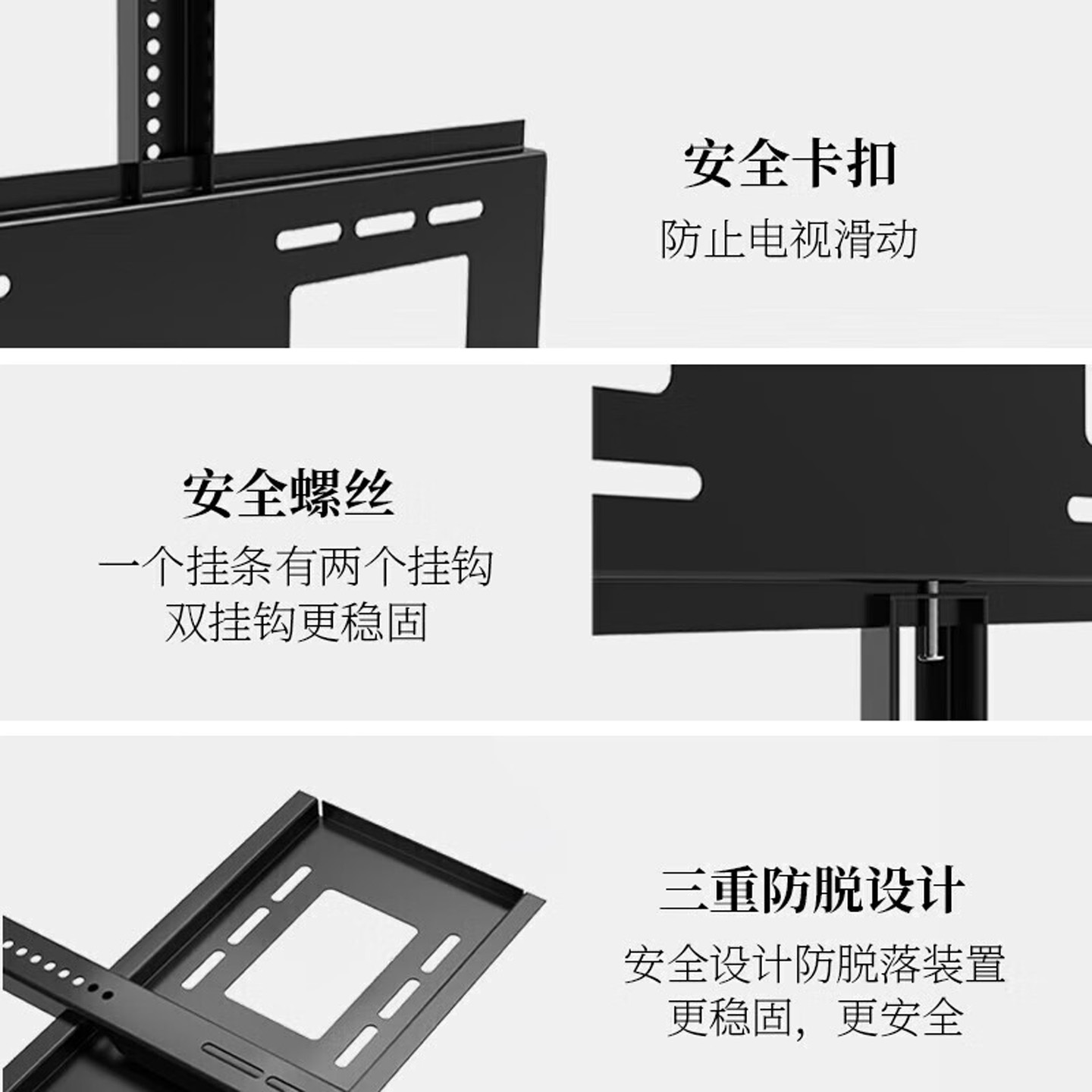 安全卡扣
防止电视滑动

安全螺丝
一个挂条有两个挂钩
双挂钩更稳固

三重防脱设计
安全设计防脱落装置
更稳固，更安全