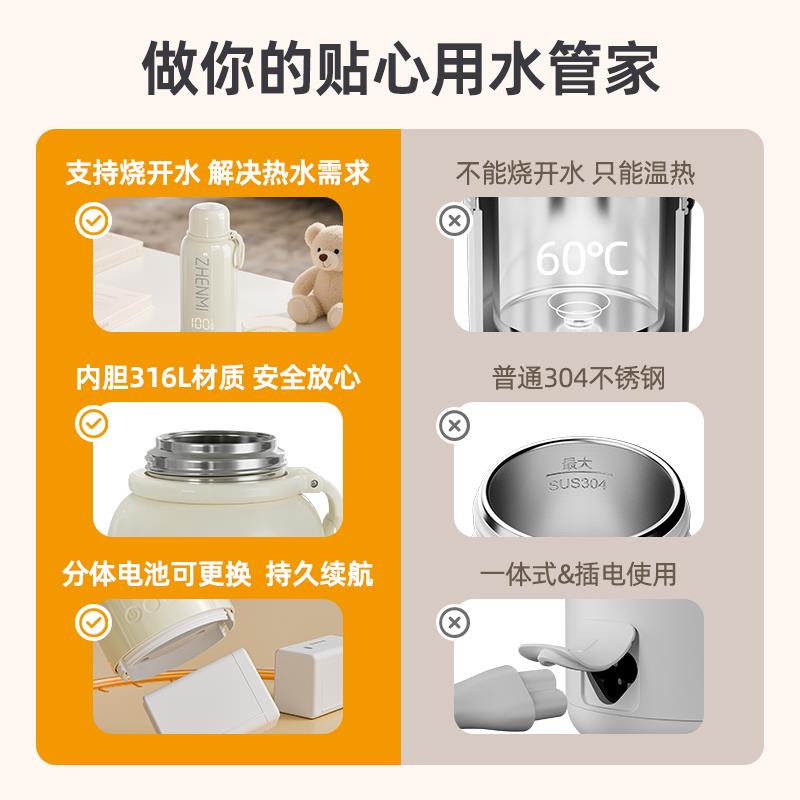 做你的贴心用水管家

支持烧开水 解决热水需求

ZHENMI
100

内胆316L材质 安全放心

分体电池可更换 持久续航

不能烧开水 只能温热

60℃

普通304不锈钢

最大
SUS304

一体式&插电使用