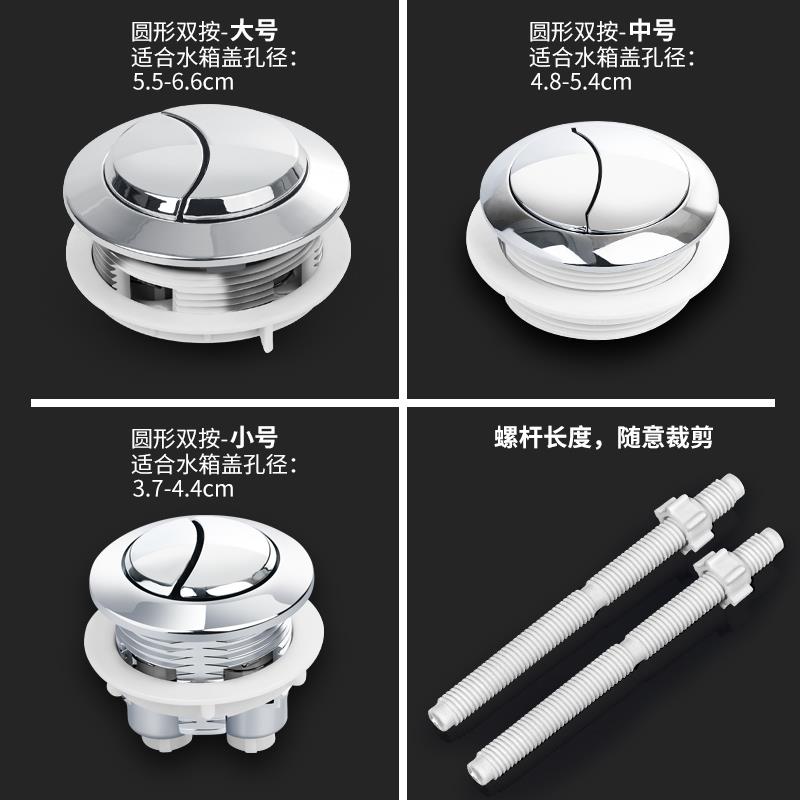 圆形双按-大号
适合水箱盖孔径：
5.5-6.6cm

圆形双按-中号
适合水箱盖孔径：
4.8-5.4cm

圆形双按-小号
适合水箱盖孔径：
3.7-4.4cm

螺杆长度，随意裁剪