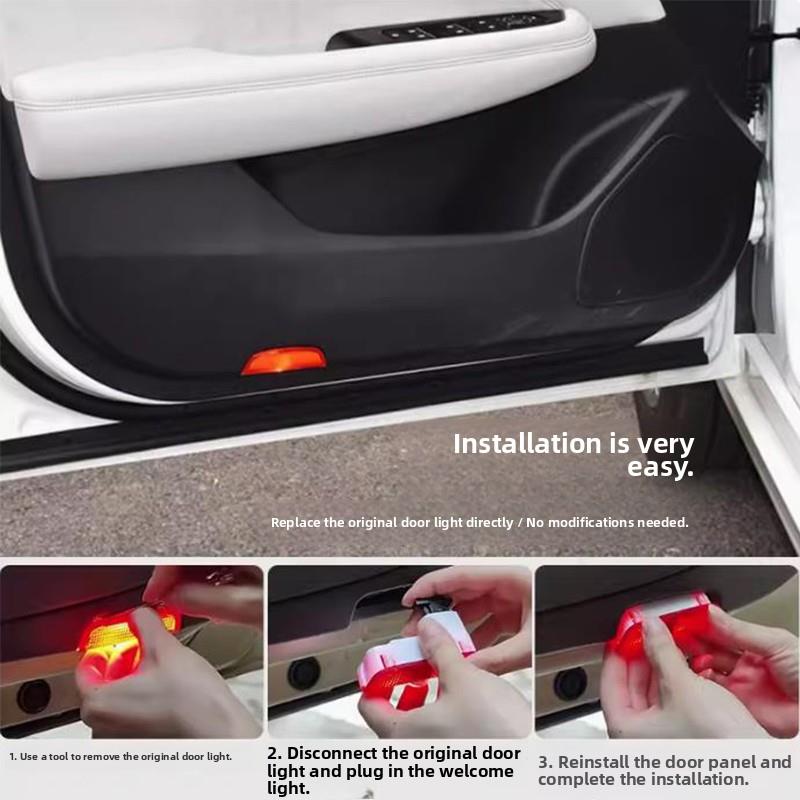 Installation is very easy.

Replace the original door light directly / No modifications needed.

1. Use a tool to remove the original door light.

2. Disconnect the original door light and plug in the welcome light.

3. Reinstall the door panel and complete the installation.