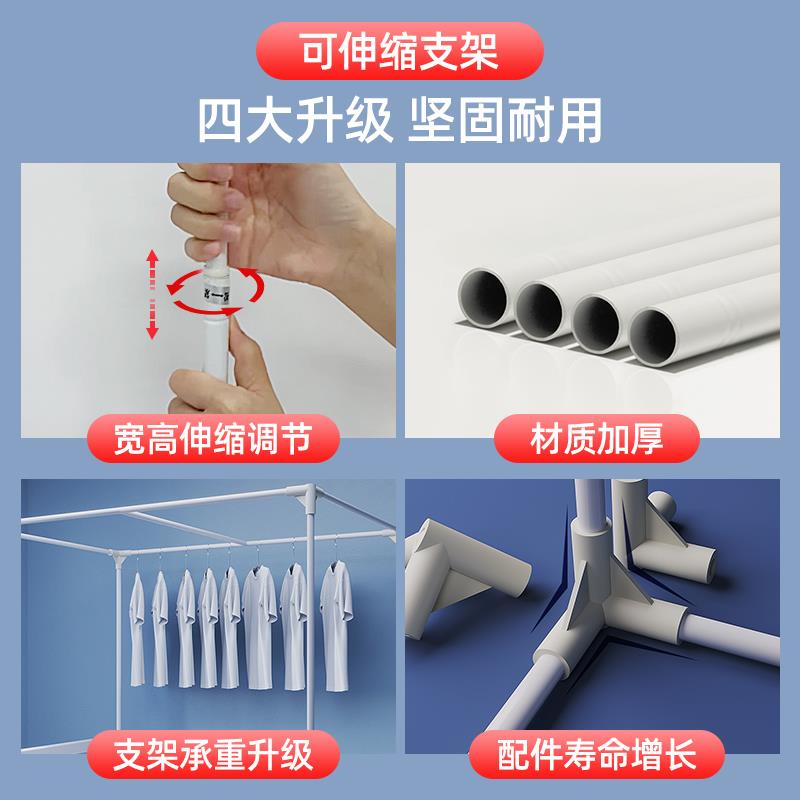 可伸缩支架
四大升级 坚固耐用

宽高伸缩调节

材质加厚

支架承重升级

配件寿命增长