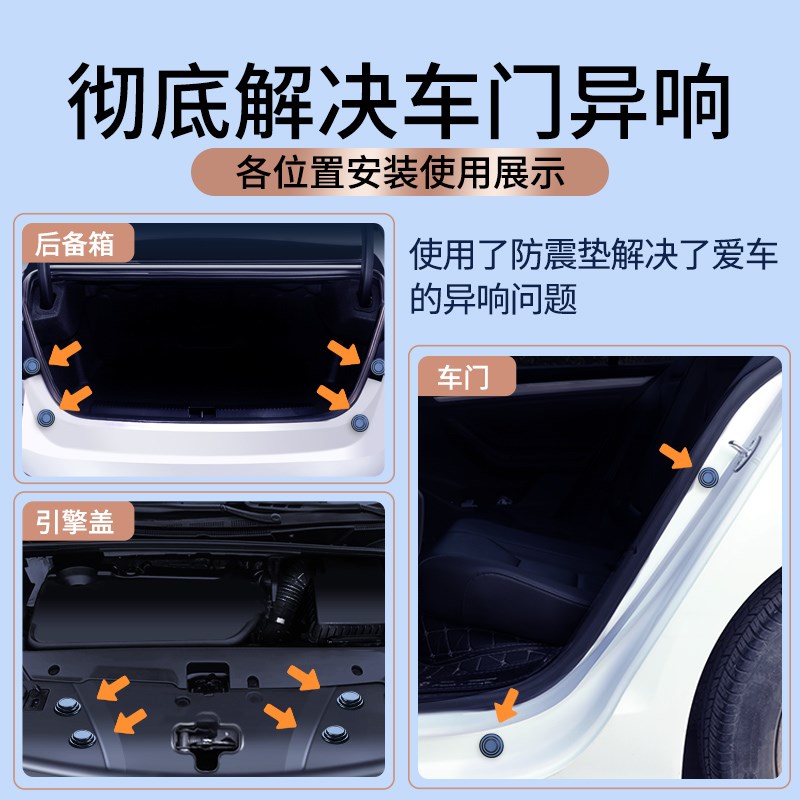 彻底解决车门异响

各位置安装使用展示

后备箱

使用了防震垫解决了爱车的异响问题

车门

引擎盖