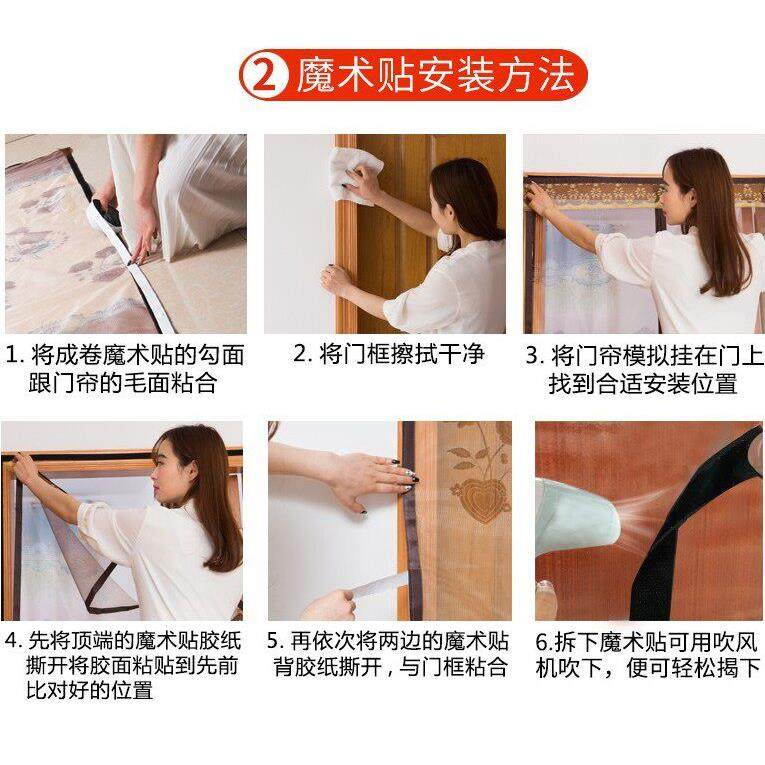 ② 魔术贴安装方法

1. 将成卷魔术贴的勾面跟门帘的毛面粘合

2. 将门框擦拭干净

3. 将门帘模拟挂在门上找到合适安装位置

4. 先将顶端的魔术贴胶纸撕开将胶面粘贴到先前比对好的位置

5. 再依次将两边的魔术贴背胶纸撕开，与门框粘合

6.拆下魔术贴可用吹风机吹下，便可轻松揭下