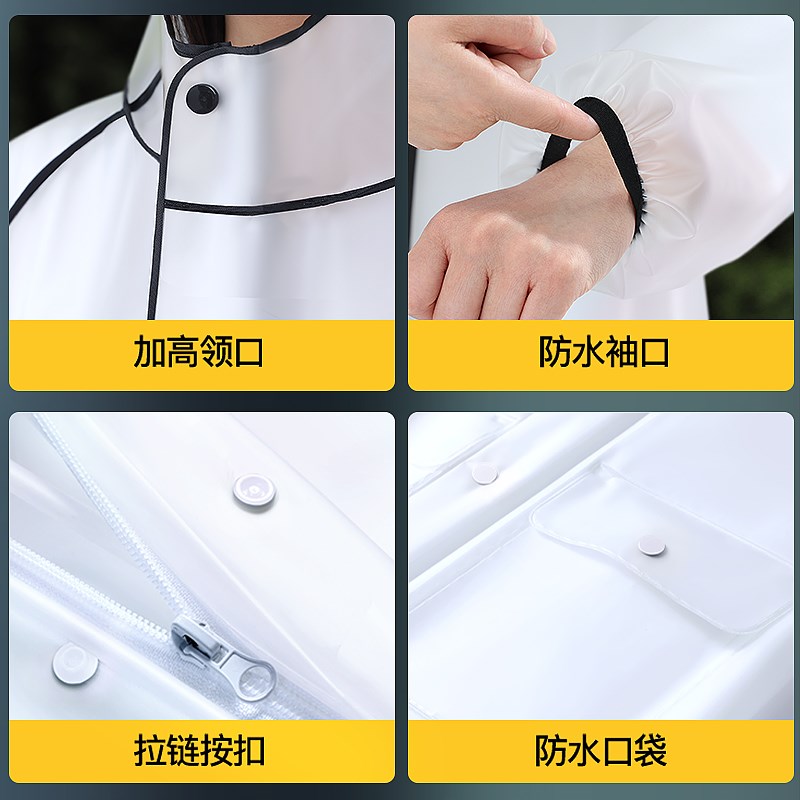 加高领口

防水袖口

拉链按扣

防水口袋