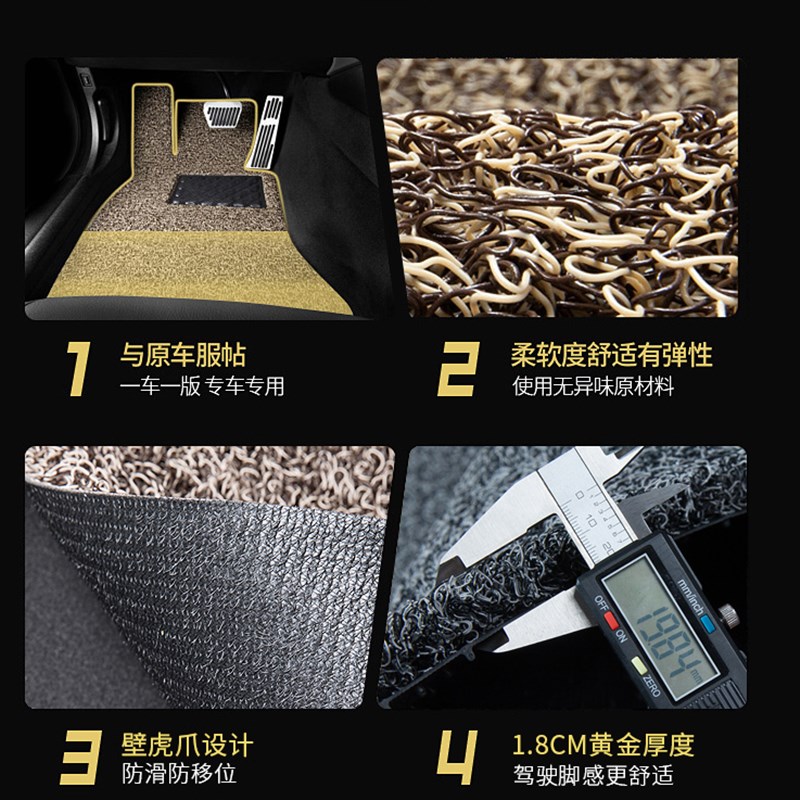 1 与原车服帖
一车一版 专车专用

2 柔软度舒适有弹性
使用无异味原材料

0 10 20

mm/inch
OFF ON
ZERO
19.84 mm

3 壁虎爪设计
防滑防移位

4 1.8CM黄金厚度
驾驶脚感更舒适