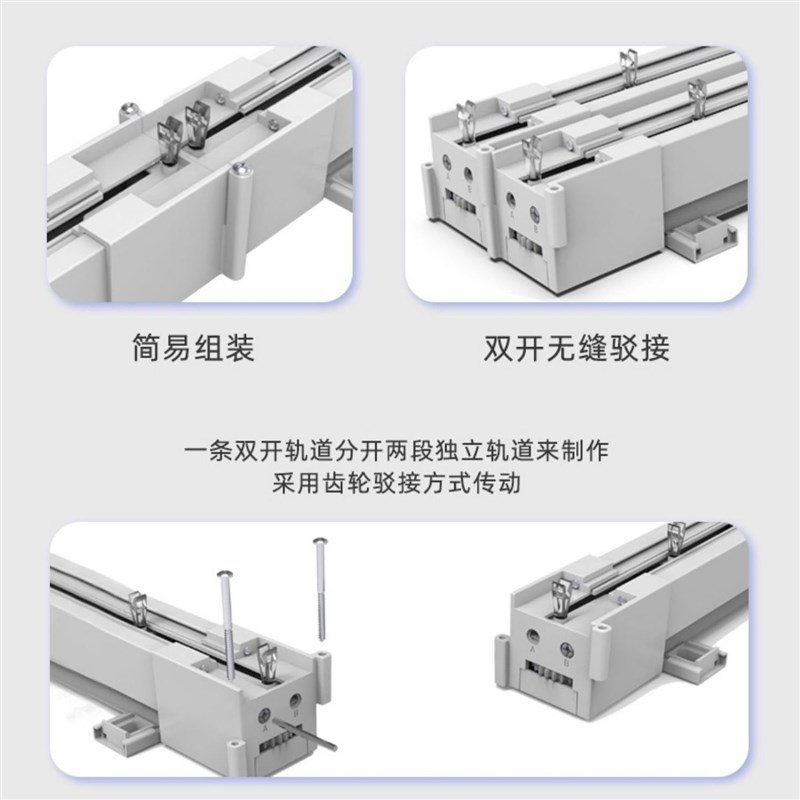 A B

A B

简易组装

双开无缝驳接

一条双开轨道分开两段独立轨道来制作
采用齿轮驳接方式传动

A B

A B