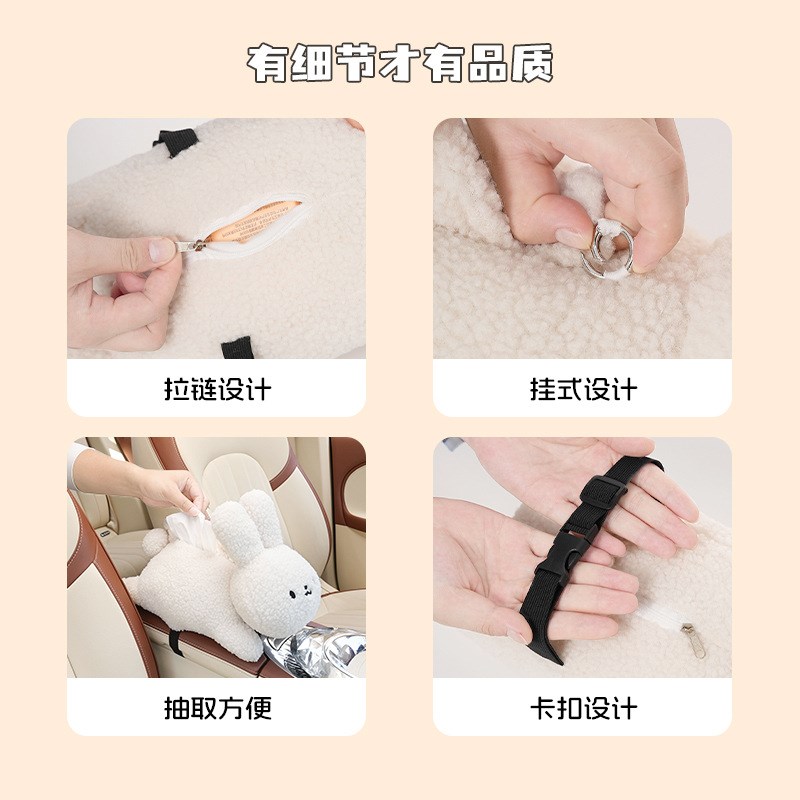 有细节才有品质

拉链设计

挂式设计

抽取方便

卡扣设计