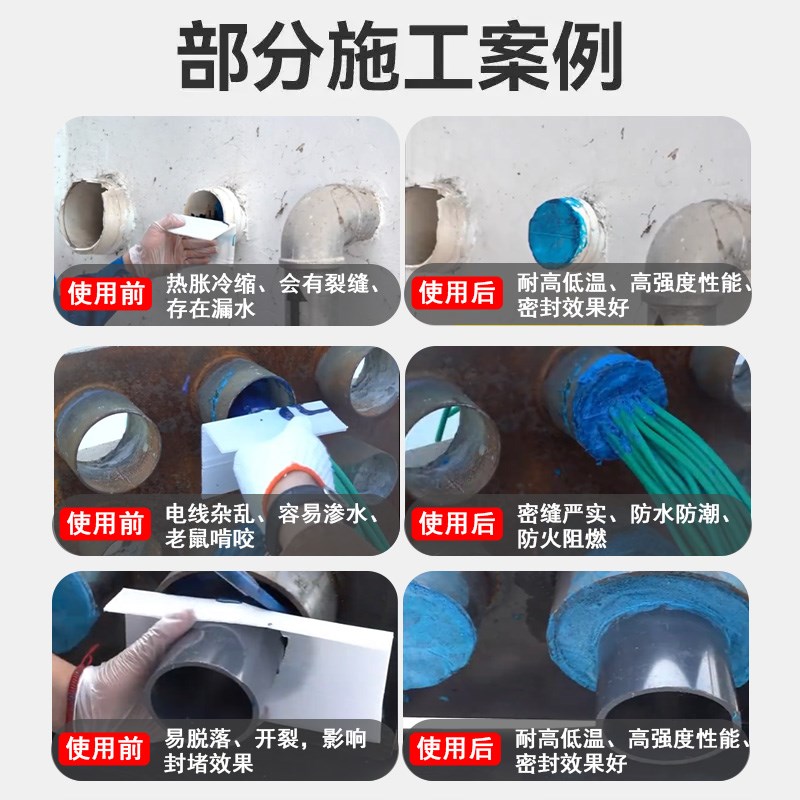 部分施工案例

使用前 热胀冷缩、会有裂缝、存在漏水

使用后 耐高低温、高强度性能、密封效果好

使用前 电线杂乱、容易渗水、老鼠啃咬

使用后 密缝严实、防水防潮、防火阻燃

使用前 易脱落、开裂，影响封堵效果

使用后 耐高低温、高强度性能、密封效果好