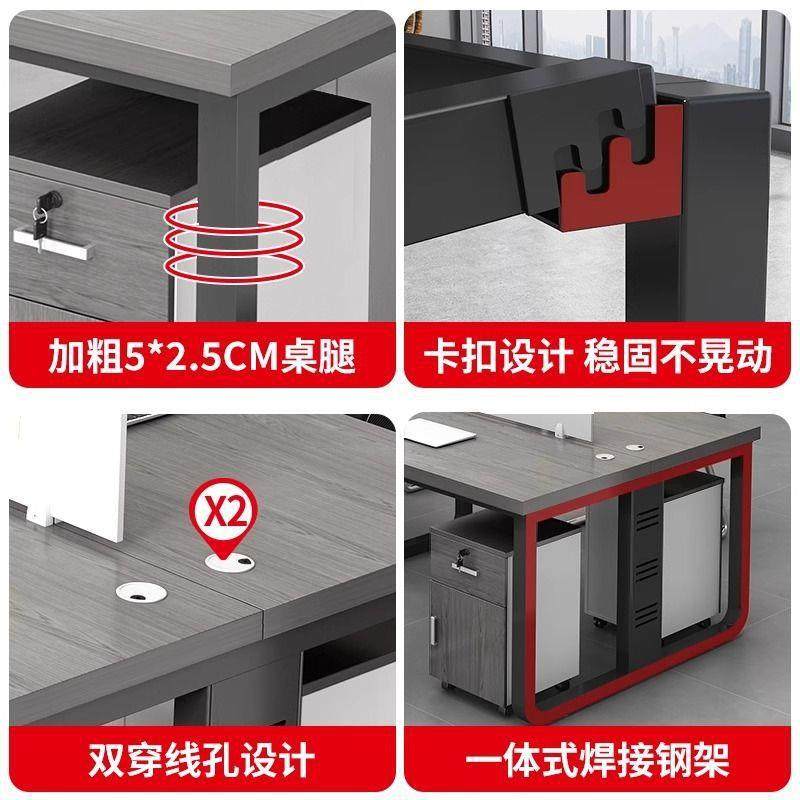 加粗5*2.5CM桌腿

卡扣设计 稳固不晃动

X2

双穿线孔设计

一体式焊接钢架