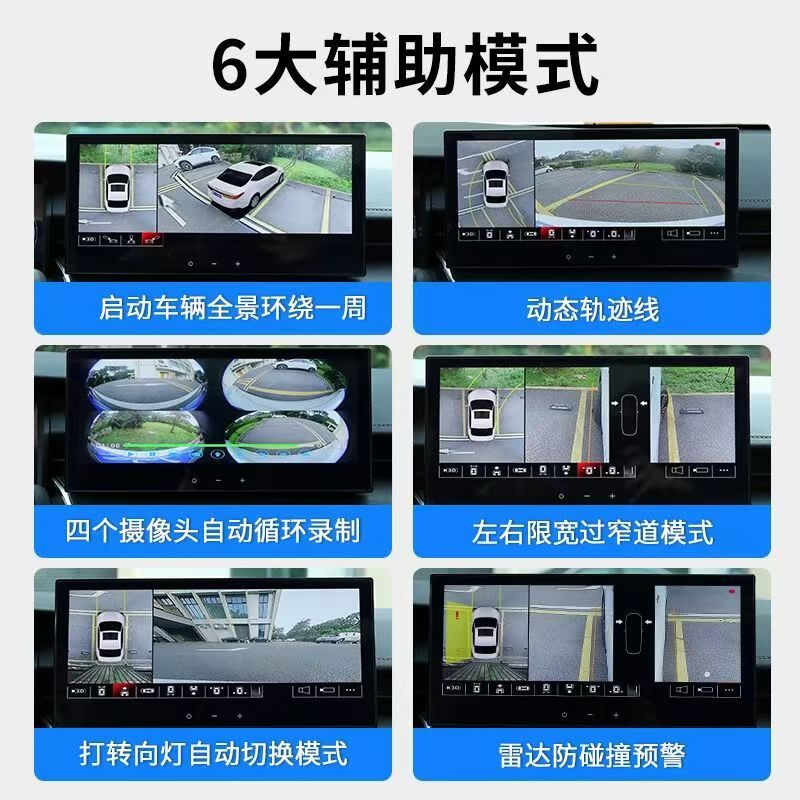 6大辅助模式

启动车辆全景环绕一周

动态轨迹线

四个摄像头自动循环录制

左右限宽过窄道模式

打转向灯自动切换模式

雷达防碰撞预警