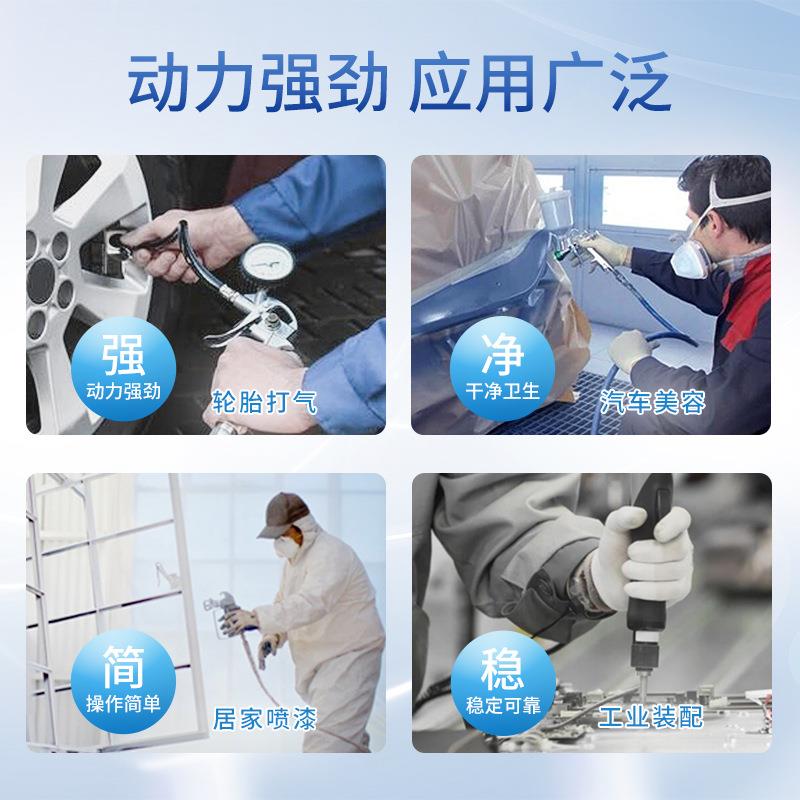 动力强劲 应用广泛

强
动力强劲
轮胎打气

净
干净卫生
汽车美容

简
操作简单
居家喷漆

稳
稳定可靠
工业装配