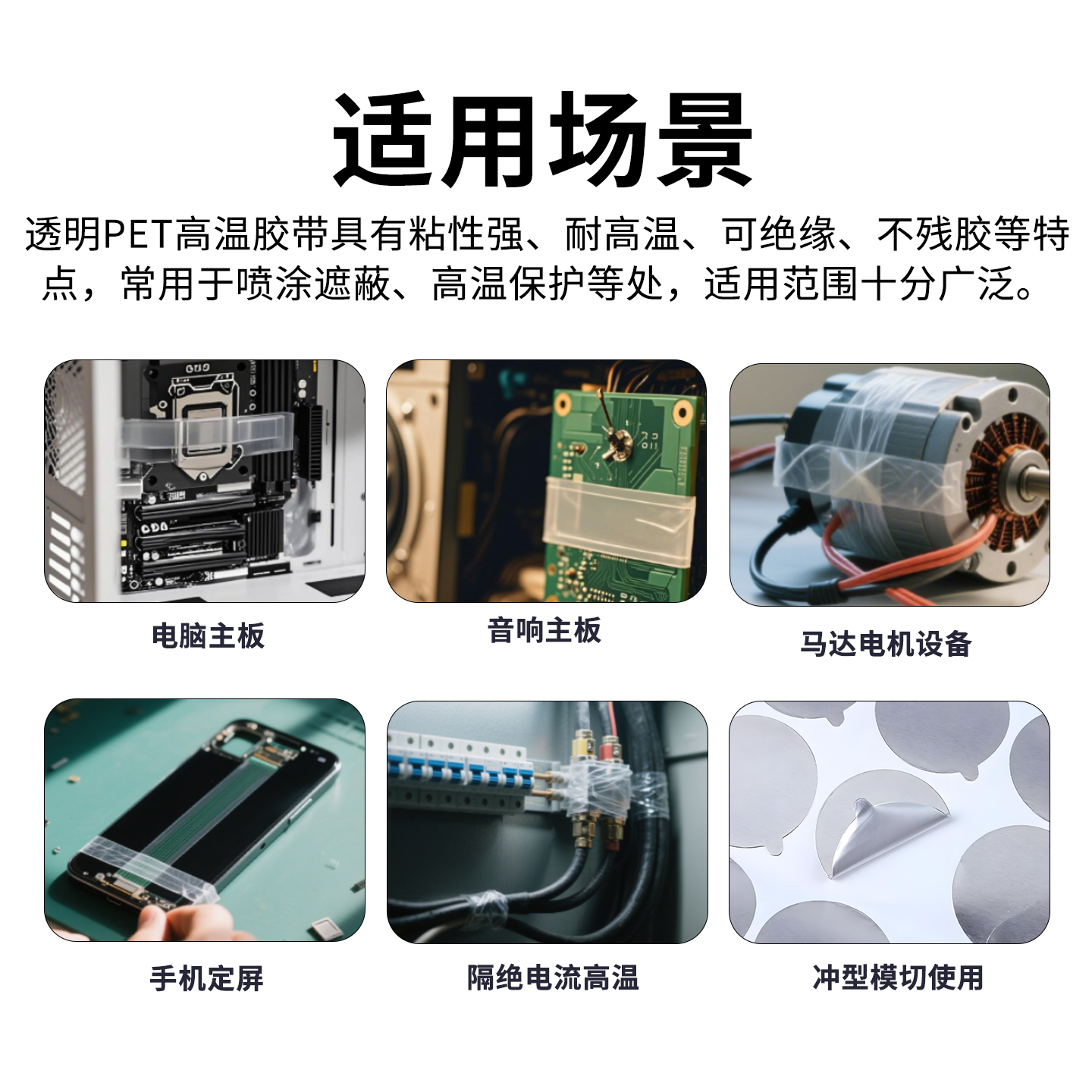 适用场景

透明PET高温胶带具有粘性强、耐高温、可绝缘、不残胶等特点，常用于喷涂遮蔽、高温保护等处，适用范围十分广泛。

电脑主板

音响主板

马达电机设备

手机定屏

隔绝电流高温

冲型模切使用