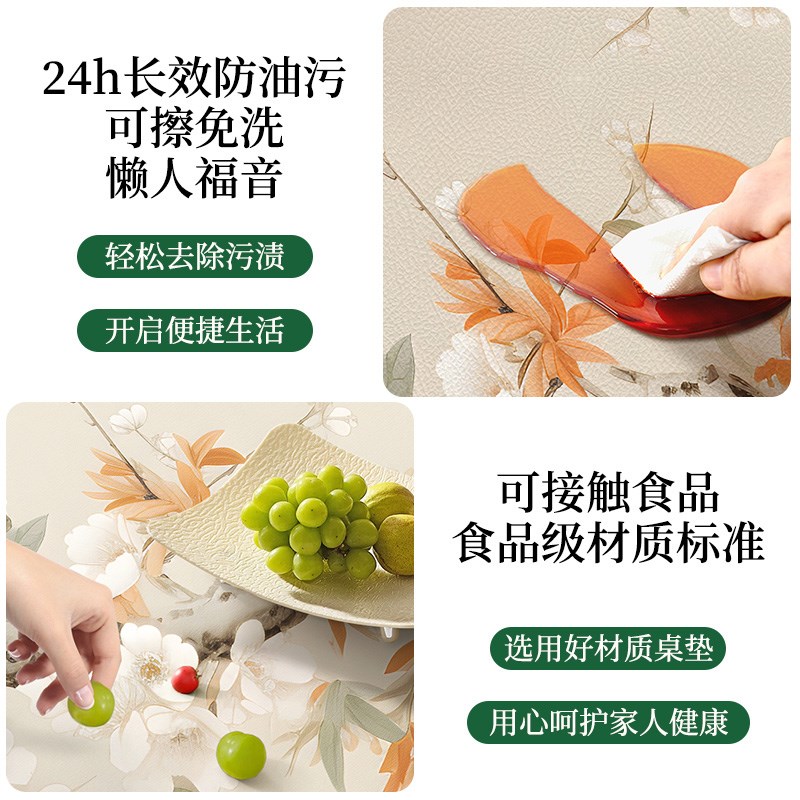 24h长效防油污
可擦免洗
懒人福音

轻松去除污渍

开启便捷生活

可接触食品
食品级材质标准

选用好材质桌垫

用心呵护家人健康