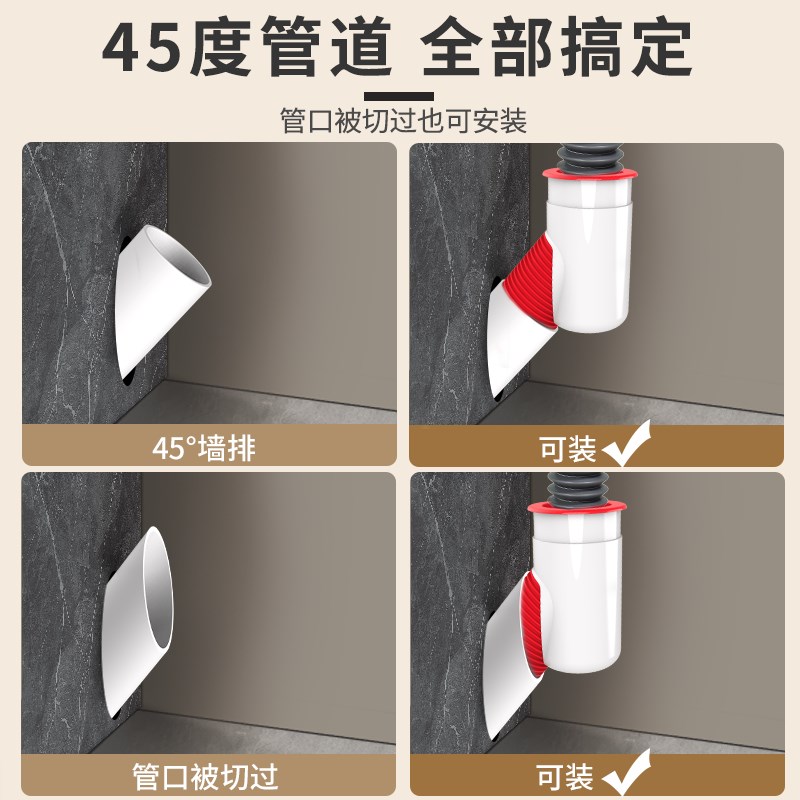 45度管道 全部搞定

管口被切过也可安装

45°墙排

可装 ✓

管口被切过

可装 ✓