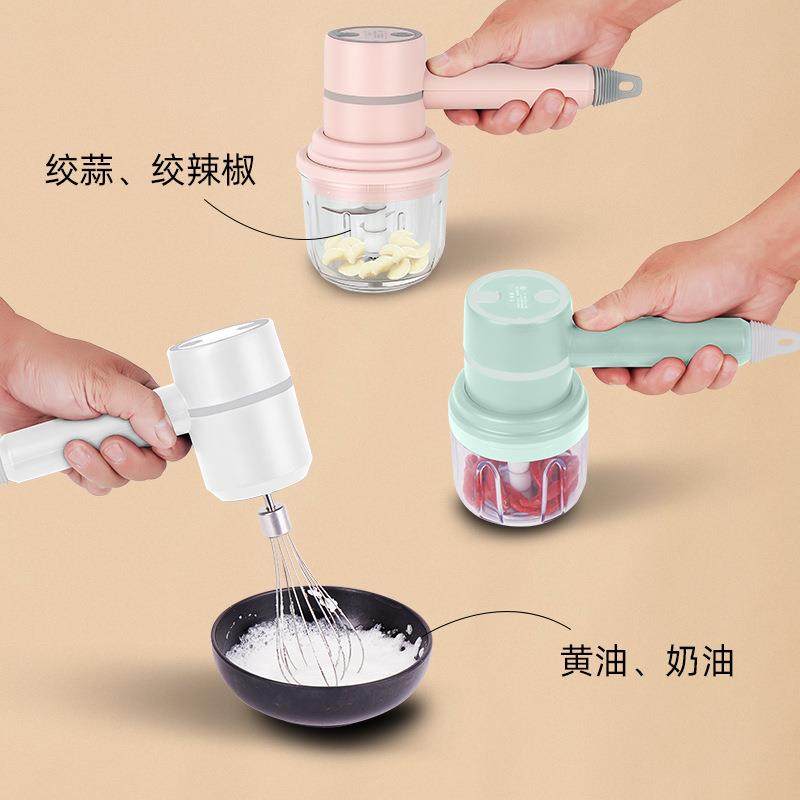 绞蒜、绞辣椒

黄油、奶油