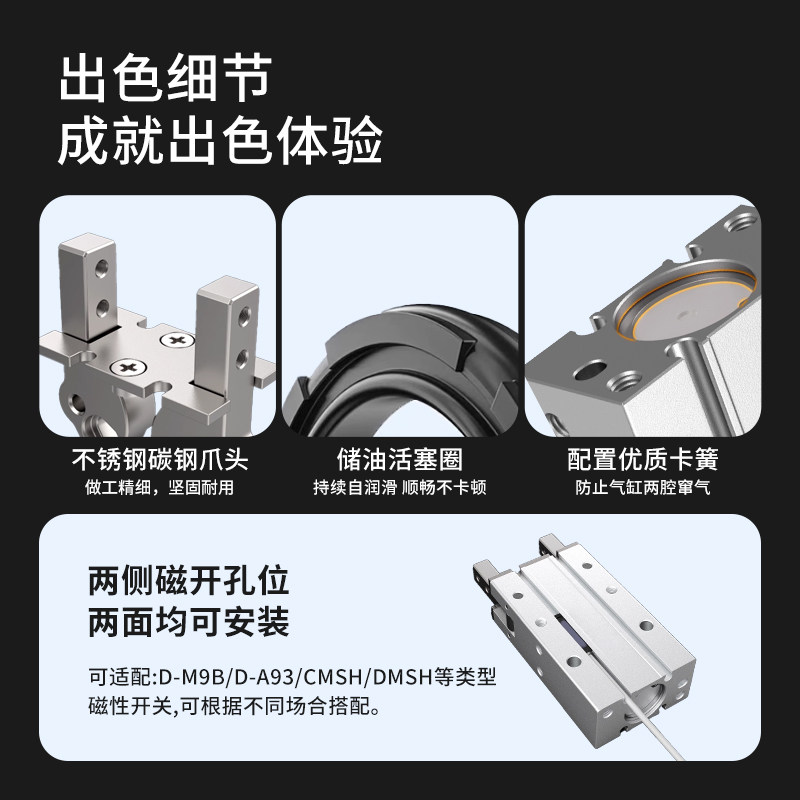 出色细节
成就出色体验

不锈钢碳钢爪头
做工精细，坚固耐用

储油活塞圈
持续自润滑 顺畅不卡顿

配置优质卡簧
防止气缸两腔窜气

两侧磁开孔位
两面均可安装

可适配:D-M9B/D-A93/CMSH/DMSH等类型磁性开关,可根据不同场合搭配。