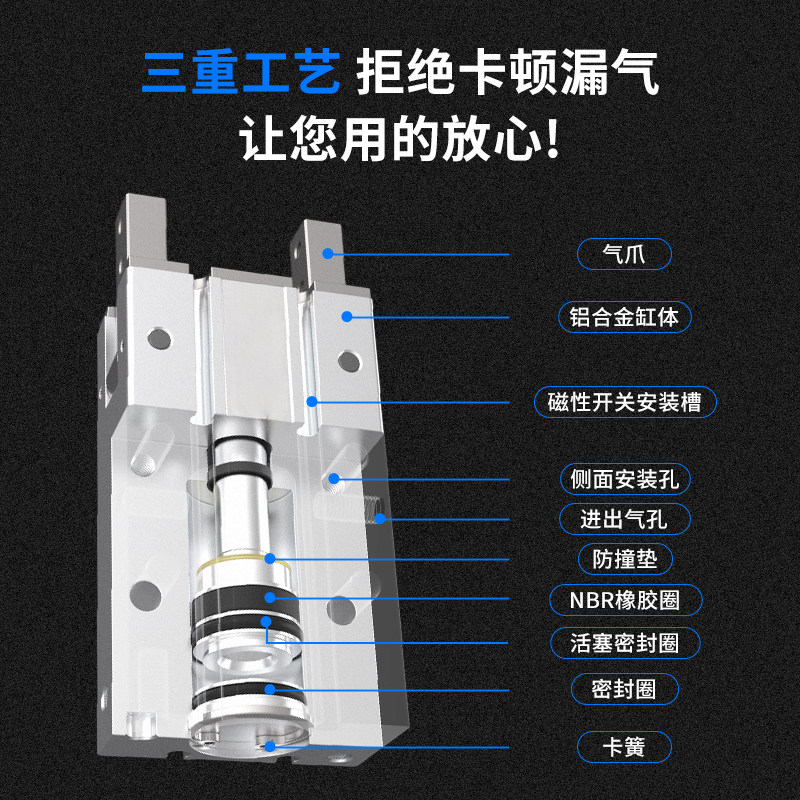 三重工艺 拒绝卡顿漏气
让您用的放心!

气爪
铝合金缸体
磁性开关安装槽
侧面安装孔
进出气孔
防撞垫
NBR橡胶圈
活塞密封圈
密封圈
卡簧