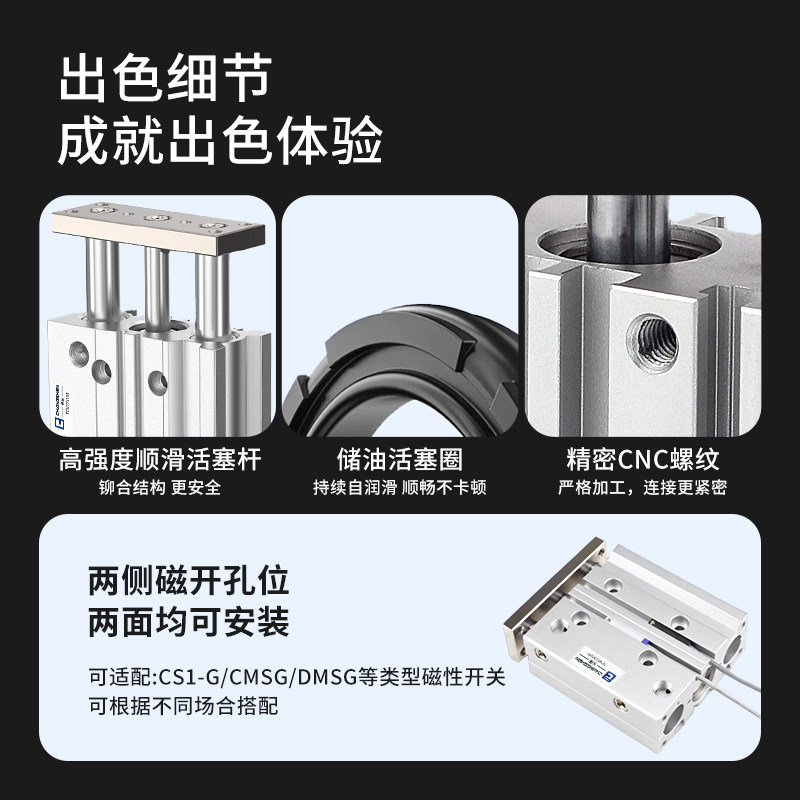 出色细节
成就出色体验

高强度顺滑活塞杆
铆合结构 更安全

储油活塞圈
持续自润滑 顺畅不卡顿

精密CNC螺纹
严格加工，连接更紧密

两侧磁开孔位
两面均可安装

可适配:CS1-G/CMSG/DMSG等类型磁性开关
可根据不同场合搭配