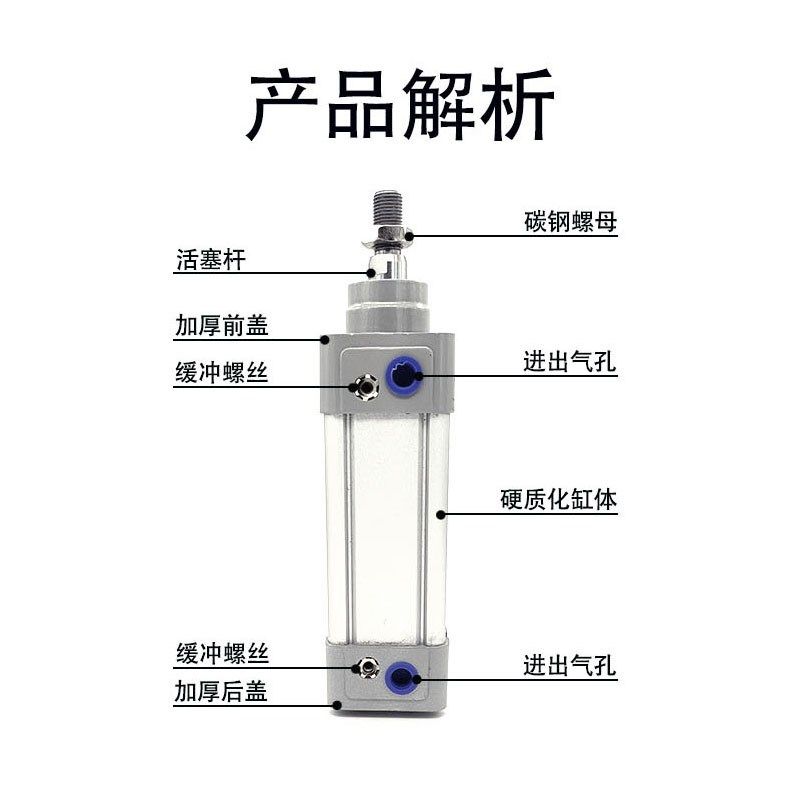 产品解析

碳钢螺母

活塞杆

加厚前盖

缓冲螺丝

进出气孔

硬质化缸体

缓冲螺丝

进出气孔

加厚后盖