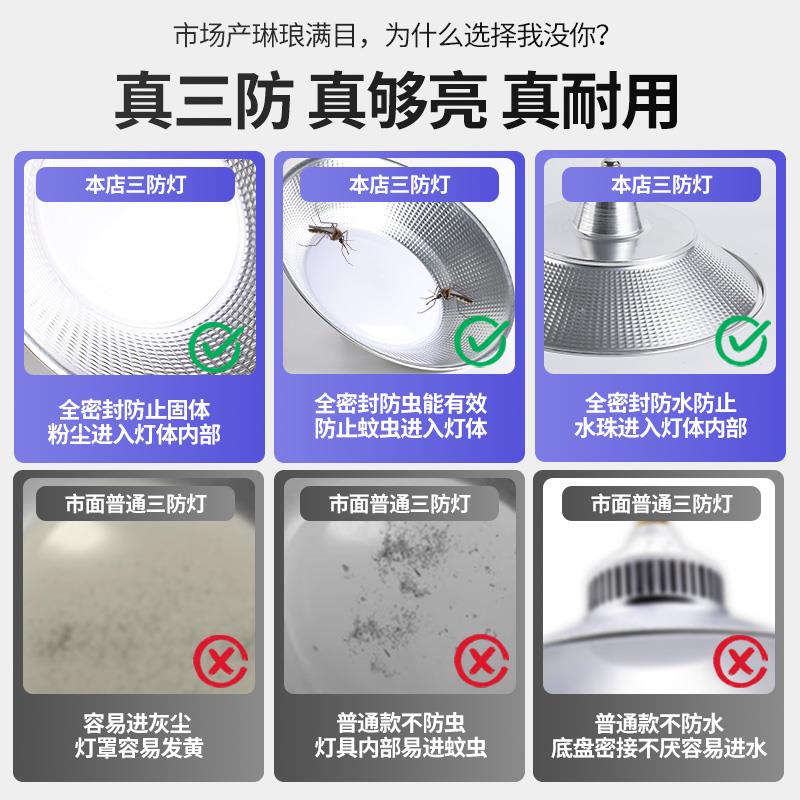 市场产琳琅满目，为什么选择我没你？

真三防 真够亮 真耐用

本店三防灯

全密封防止固体粉尘进入灯体内部

本店三防灯

全密封防虫能有效防止蚊虫进入灯体

本店三防灯

全密封防水防止水珠进入灯体内部

市面普通三防灯

容易进灰尘
灯罩容易发黄

市面普通三防灯

普通款不防虫
灯具内部易进蚊虫

市面普通三防灯

普通款不防水
底盘密接不厌容易进水