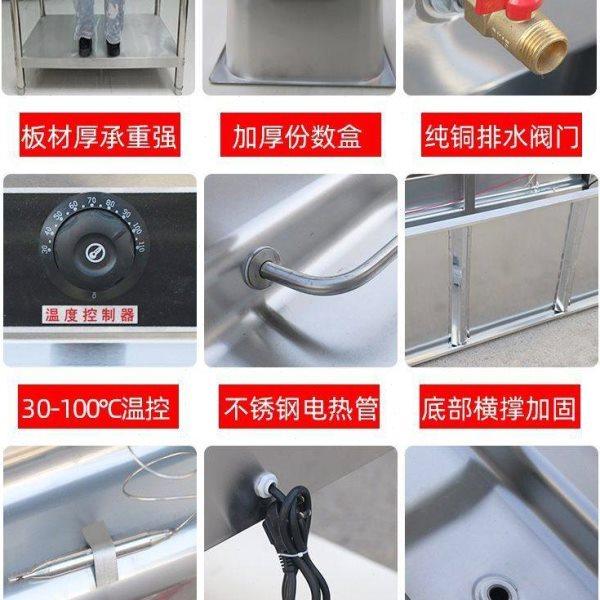 板材厚承重强

加厚份数盒

纯铜排水阀门

30 40 50 60 70 80 90 100 110

0

温度控制器

30-100℃温控

不锈钢电热管

底部横撑加固