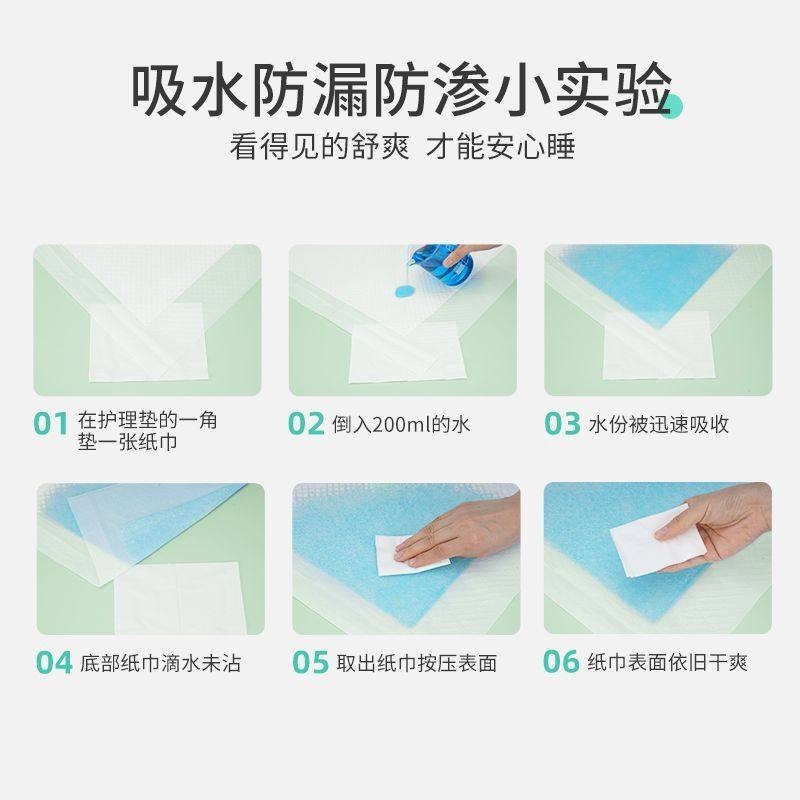 吸水防漏防渗小实验

看得见的舒爽 才能安心睡

01 在护理垫的一角垫一张纸巾

02 倒入200ml的水

03 水份被迅速吸收

04 底部纸巾滴水未沾

05 取出纸巾按压表面

06 纸巾表面依旧干爽