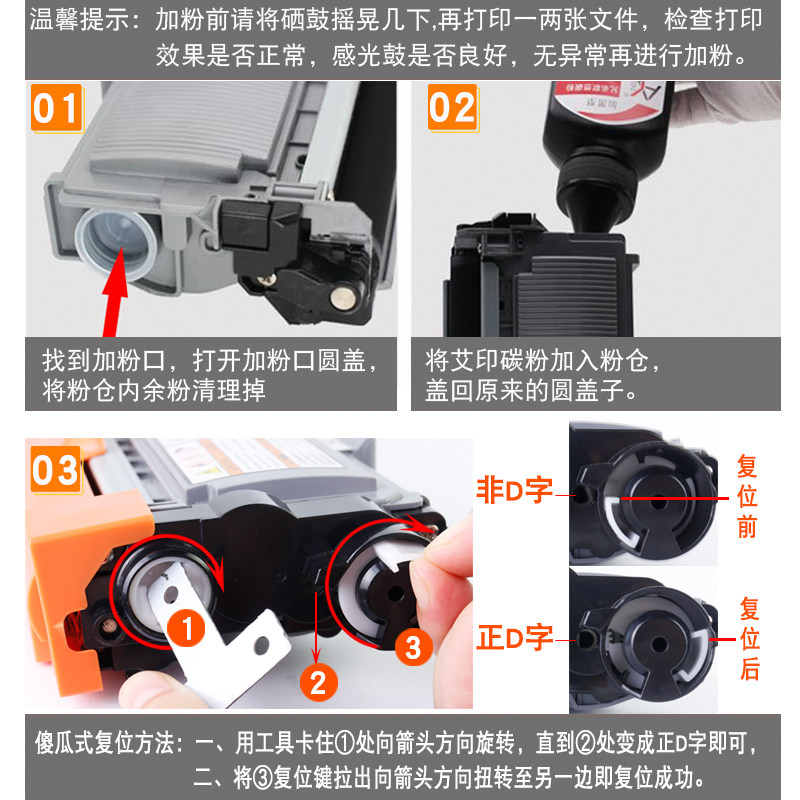 温馨提示：加粉前请将硒鼓摇晃几下,再打印一两张文件，检查打印效果是否正常，感光鼓是否良好，无异常再进行加粉。

01

找到加粉口，打开加粉口圆盖，将粉仓内余粉清理掉

02

将艾印碳粉加入粉仓，盖回原来的圆盖子。

03

1

2

3

非D字

复位前

正D字

复位后

傻瓜式复位方法：一、用工具卡住①处向箭头方向旋转，直到②处变成正D字即可，
二、将③复位键拉出向箭头方向扭转至另一边即复位成功。