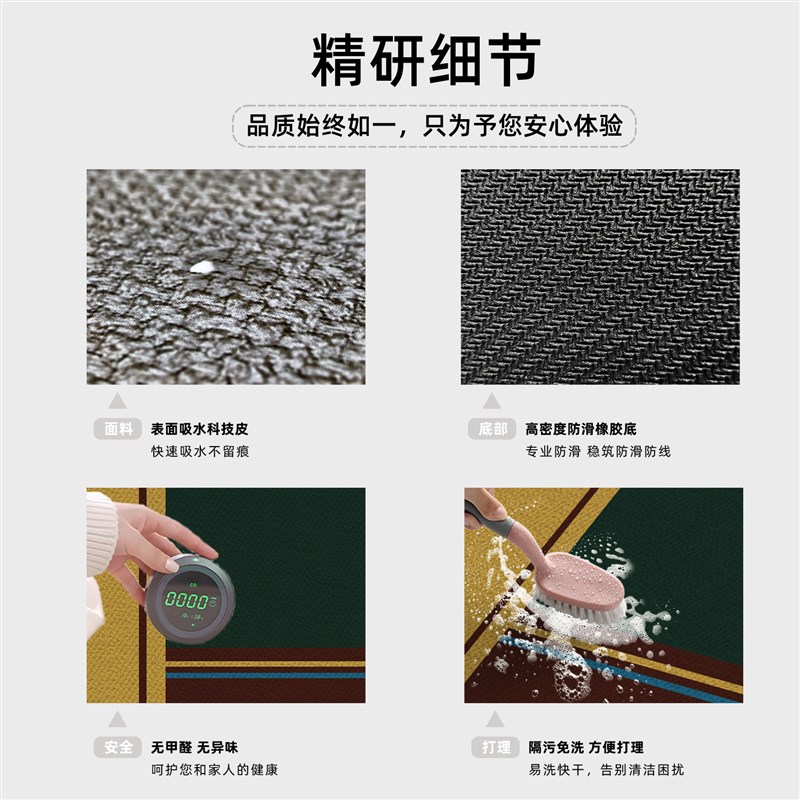 精研细节

品质始终如一，只为予您安心体验

面料 表面吸水科技皮
快速吸水不留痕

底部 高密度防滑橡胶底
专业防滑 稳筑防滑防线

0000

安全 无甲醛 无异味
呵护您和家人的健康

打理 隔污免洗 方便打理
易洗快干，告别清洁困扰