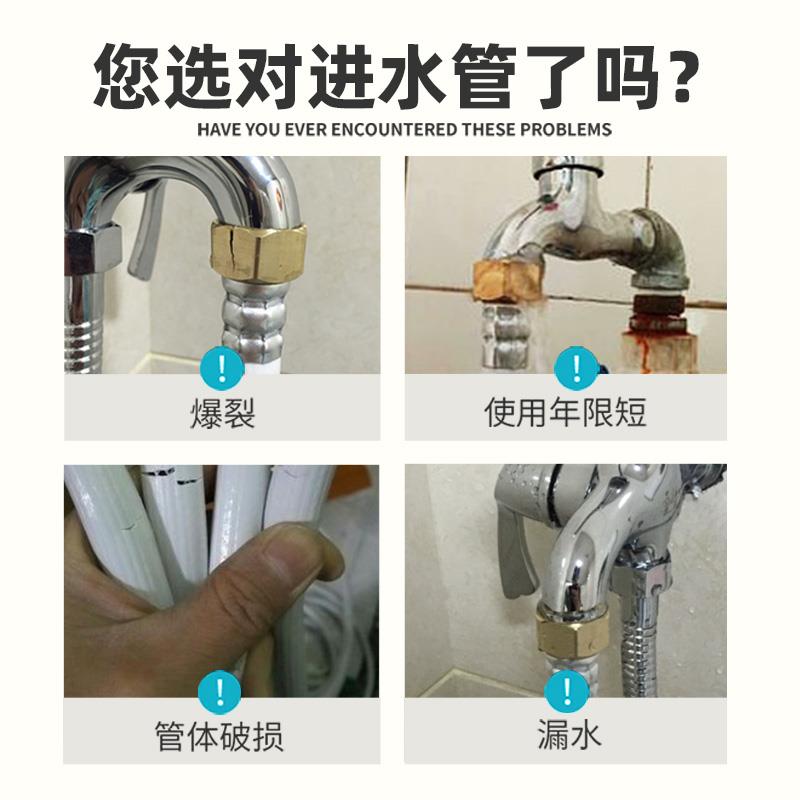 您选对进水管了吗？
HAVE YOU EVER ENCOUNTERED THESE PROBLEMS

!
爆裂

!
使用年限短

!
管体破损

!
漏水