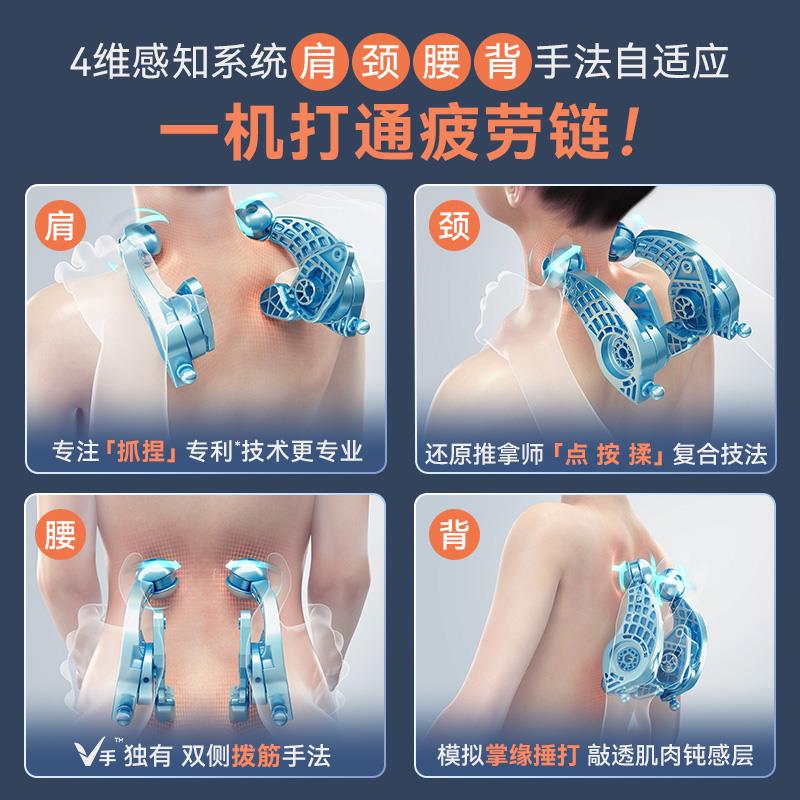 4维感知系统 肩 颈 腰 背 手法自适应

一机打通疲劳链！

肩

专注「抓捏」专利*技术更专业

颈

还原推拿师「点 按 揉」复合技法

腰

V手™ 独有 双侧拨筋手法

背

模拟掌缘捶打 敲透肌肉钝感层