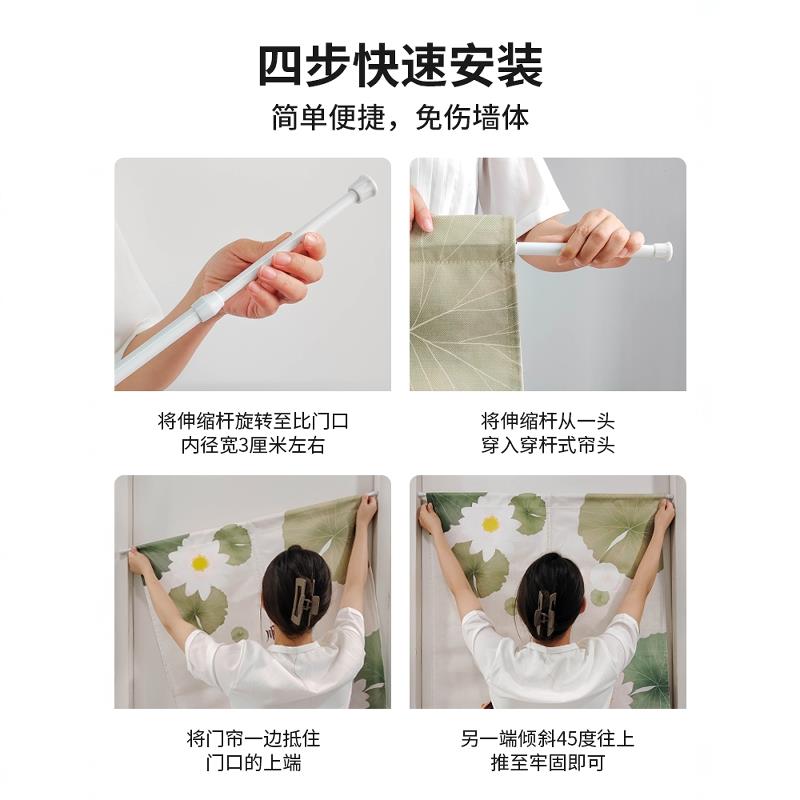 四步快速安装

简单便捷，免伤墙体

将伸缩杆旋转至比门口内径宽3厘米左右

将伸缩杆从一头穿入穿杆式帘头

将门帘一边抵住门口的上端

另一端倾斜45度往上推至牢固即可