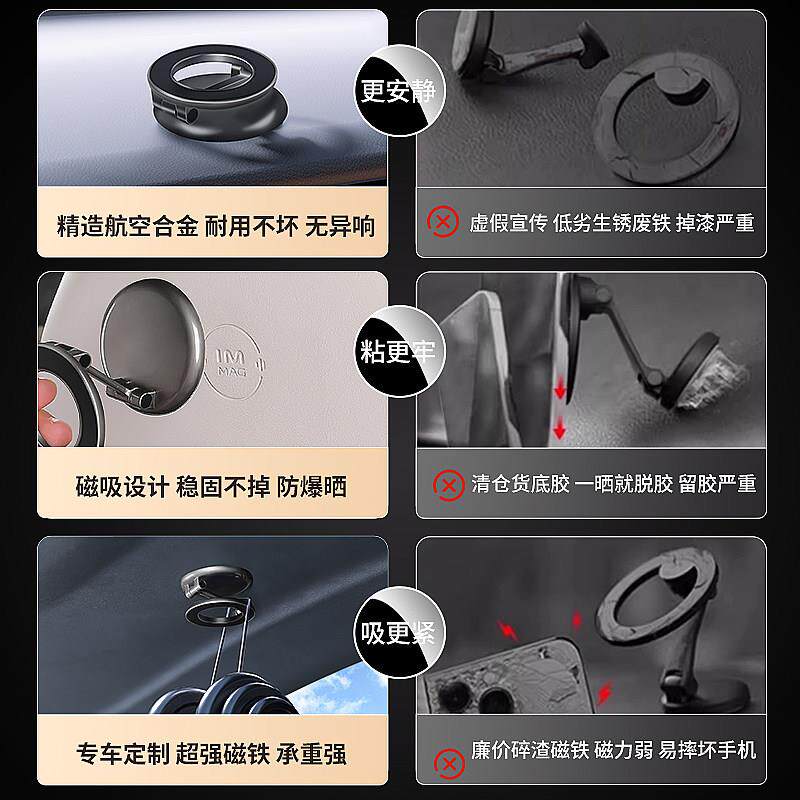 更安静

精造航空合金 耐用不坏 无异响

虚假宣传 低劣生锈废铁 掉漆严重

粘更牢

IM MAG

磁吸设计 稳固不掉 防爆晒

清仓货底胶 一晒就脱胶 留胶严重

吸更紧

专车定制 超强磁铁 承重强

廉价碎渣磁铁 磁力弱 易摔坏手机