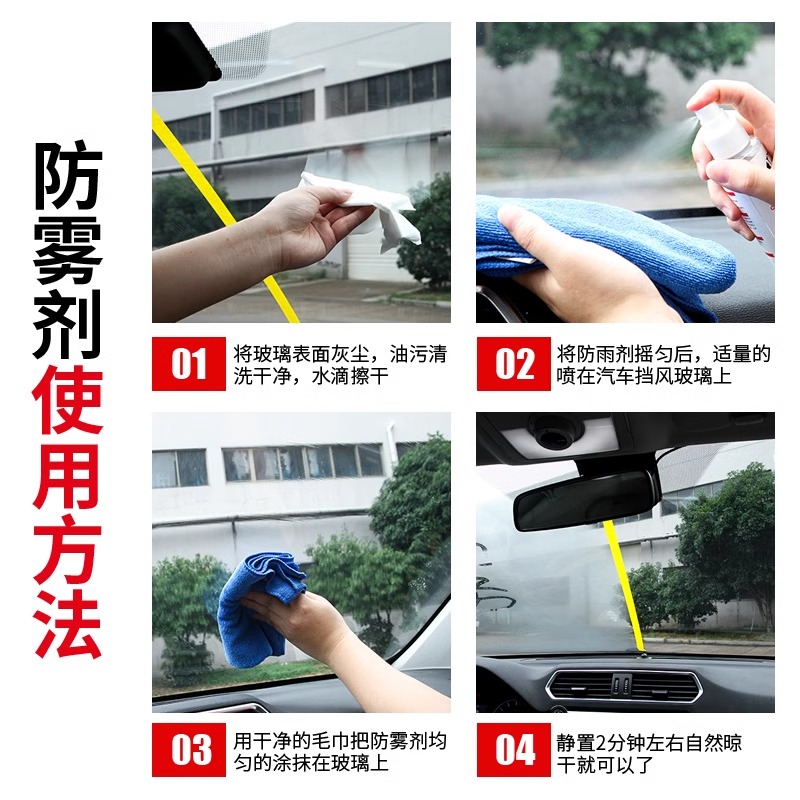 防雾剂使用方法

01 将玻璃表面灰尘，油污清洗干净，水滴擦干

02 将防雨剂摇匀后，适量的喷在汽车挡风玻璃上

03 用干净的毛巾把防雾剂均匀的涂抹在玻璃上

04 静置2分钟左右自然晾干就可以了