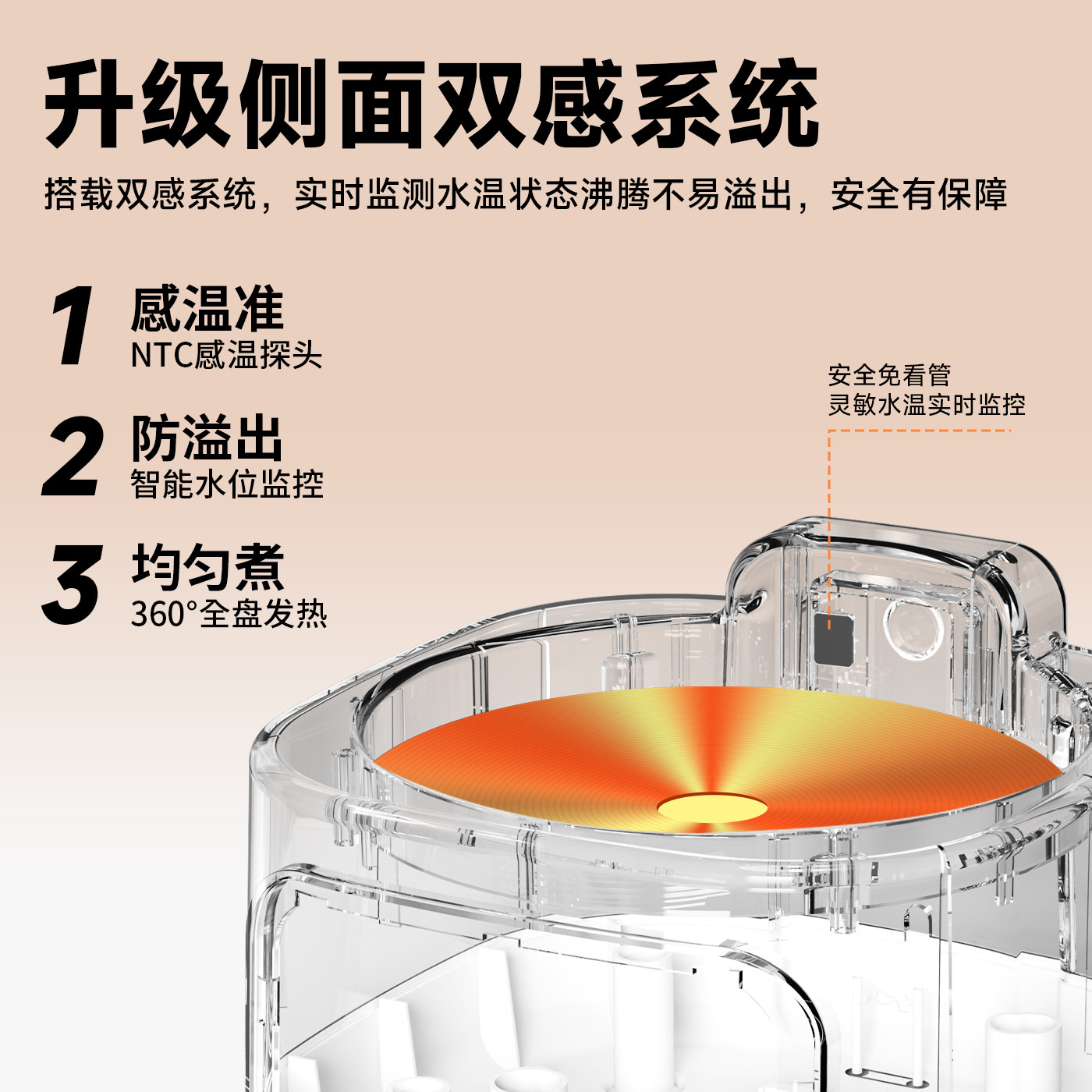 升级侧面双感系统

搭载双感系统，实时监测水温状态沸腾不易溢出，安全有保障

1 感温准
NTC感温探头

2 防溢出
智能水位监控

3 均匀煮
360°全盘发热

安全免看管
灵敏水温实时监控