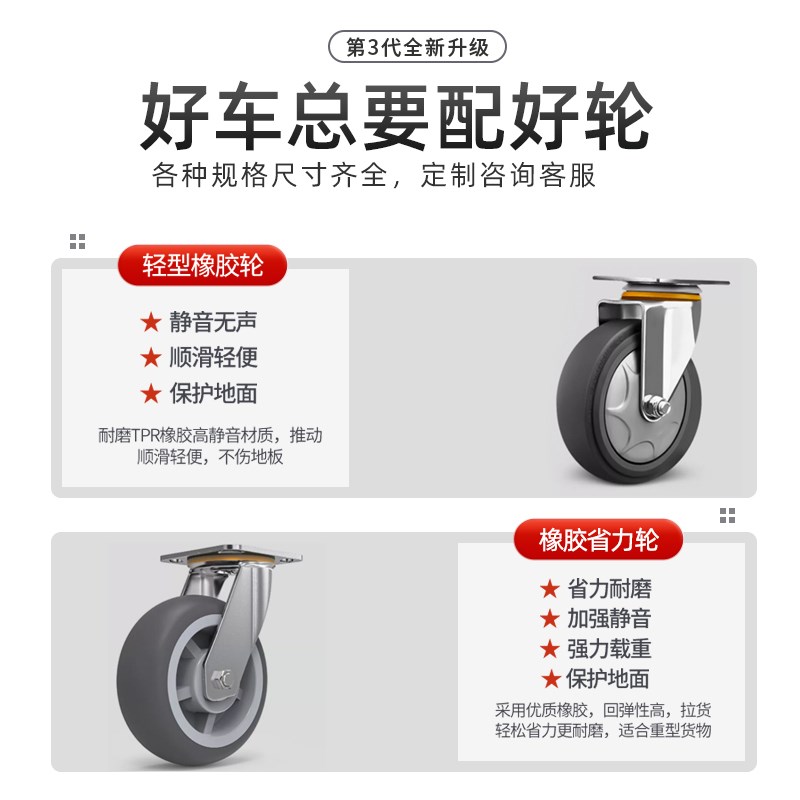 第3代全新升级

好车总要配好轮

各种规格尺寸齐全，定制咨询客服

轻型橡胶轮

★ 静音无声
★ 顺滑轻便
★ 保护地面

耐磨TPR橡胶高静音材质，推动顺滑轻便，不伤地板

橡胶省力轮

★ 省力耐磨
★ 加强静音
★ 强力载重
★ 保护地面

采用优质橡胶，回弹性高，拉货轻松省力更耐磨，适合重型货物