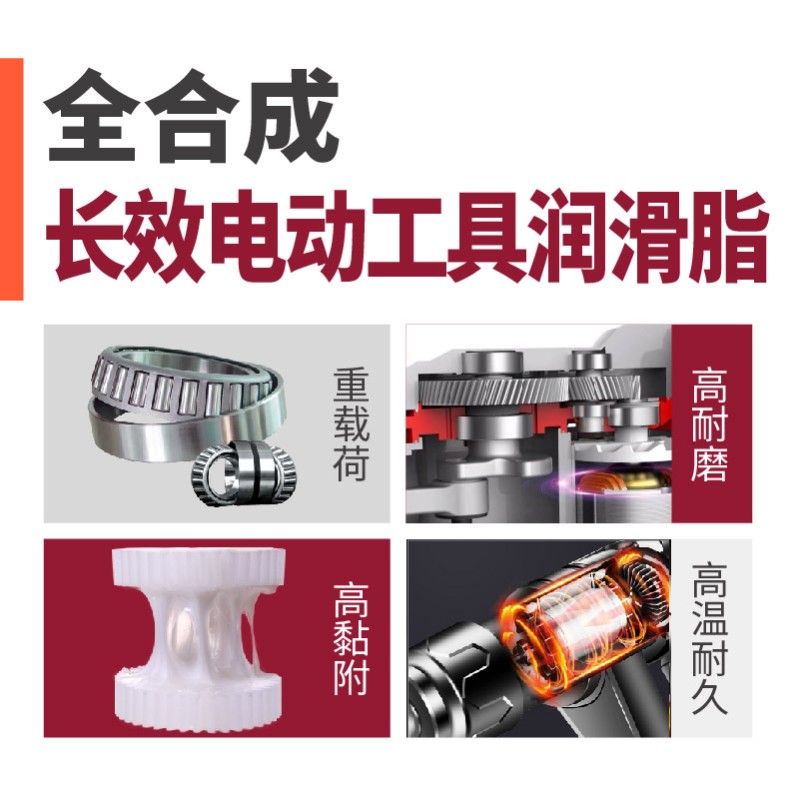 全合成
长效电动工具润滑脂

重载荷

高耐磨

高黏附

高温耐久