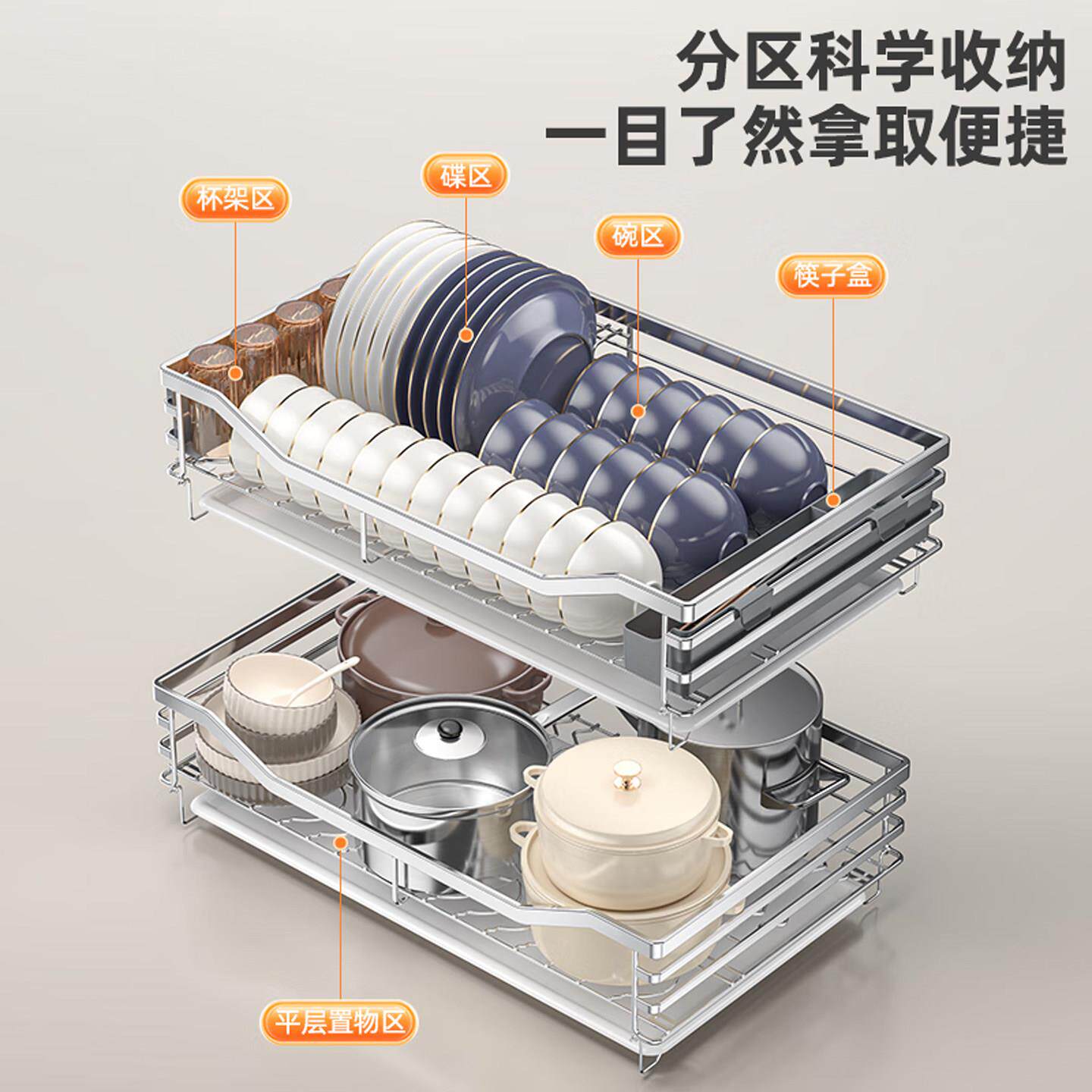 分区科学收纳
一目了然拿取便捷

杯架区

碟区

碗区

筷子盒

平层置物区