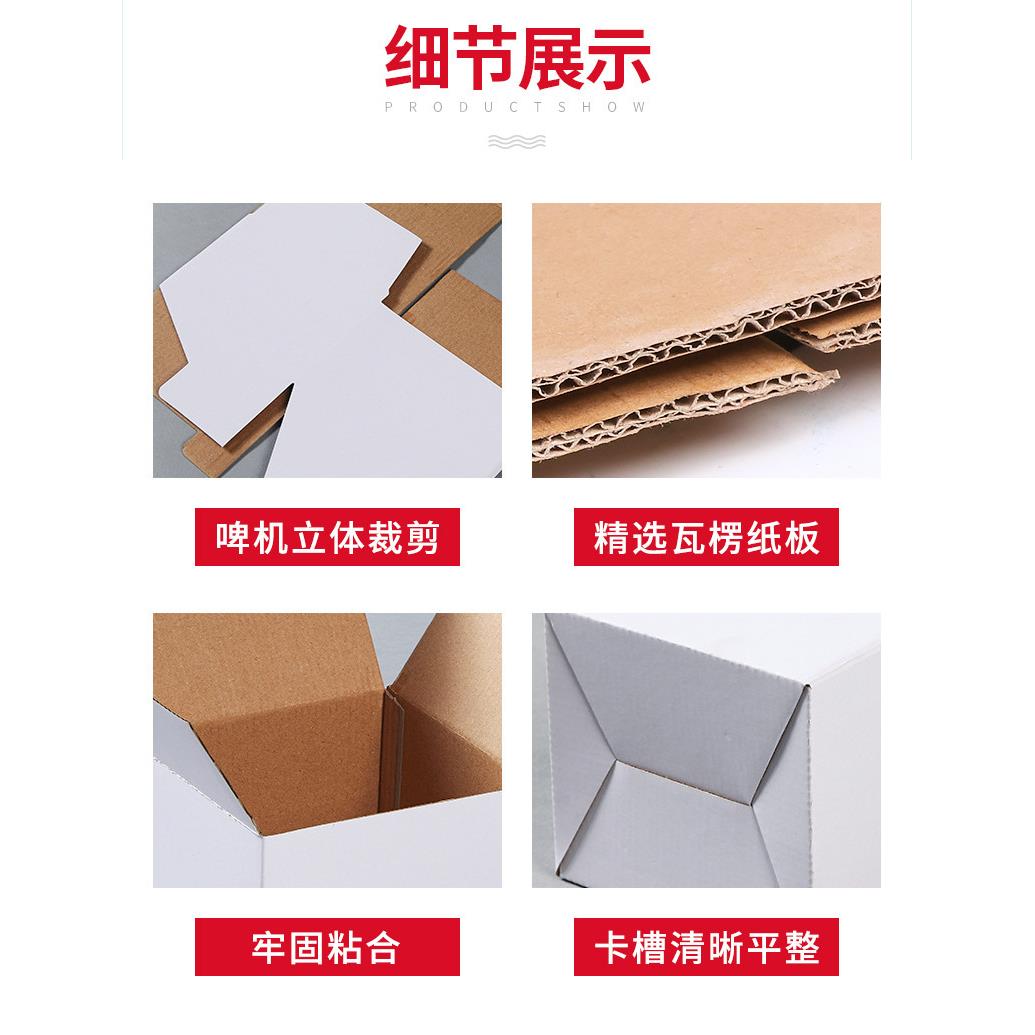 细节展示
PRODUCTSHOW

啤机立体裁剪

精选瓦楞纸板

牢固粘合

卡槽清晰平整