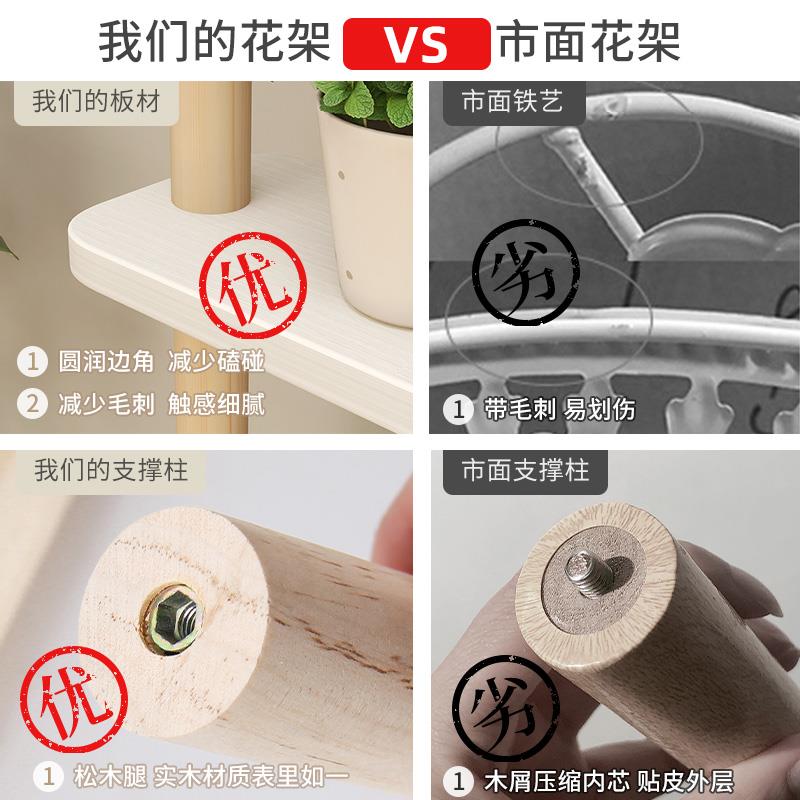 我们的花架 VS 市面花架

我们的板材

优

1 圆润边角 减少磕碰

2 减少毛刺 触感细腻

市面铁艺

劣

1 带毛刺 易划伤

我们的支撑柱

优

1 松木腿 实木材质表里如一

市面支撑柱

劣

1 木屑压缩内芯 贴皮外层