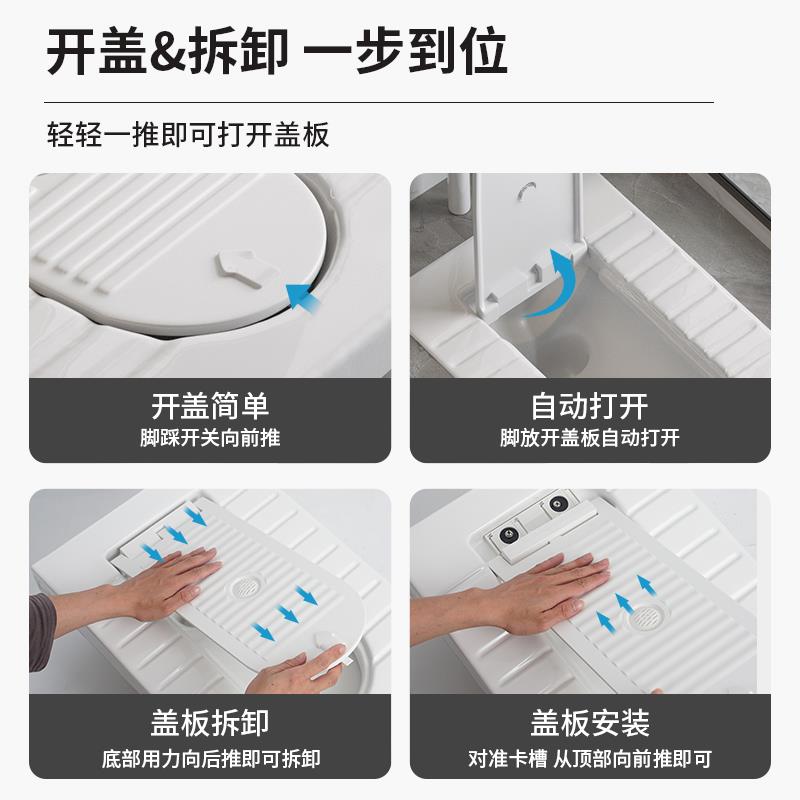 开盖&拆卸 一步到位

轻轻一推即可打开盖板

开盖简单
脚踩开关向前推

自动打开
脚放开盖板自动打开

盖板拆卸
底部用力向后推即可拆卸

盖板安装
对准卡槽 从顶部向前推即可